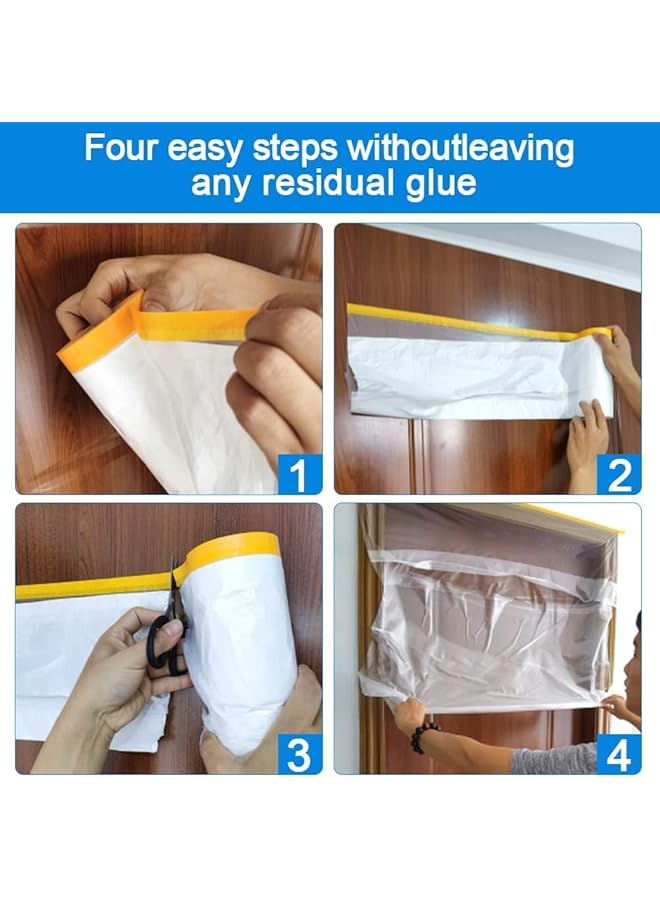 Four easy steps withoutleaving any residual glue

1

2

3

4