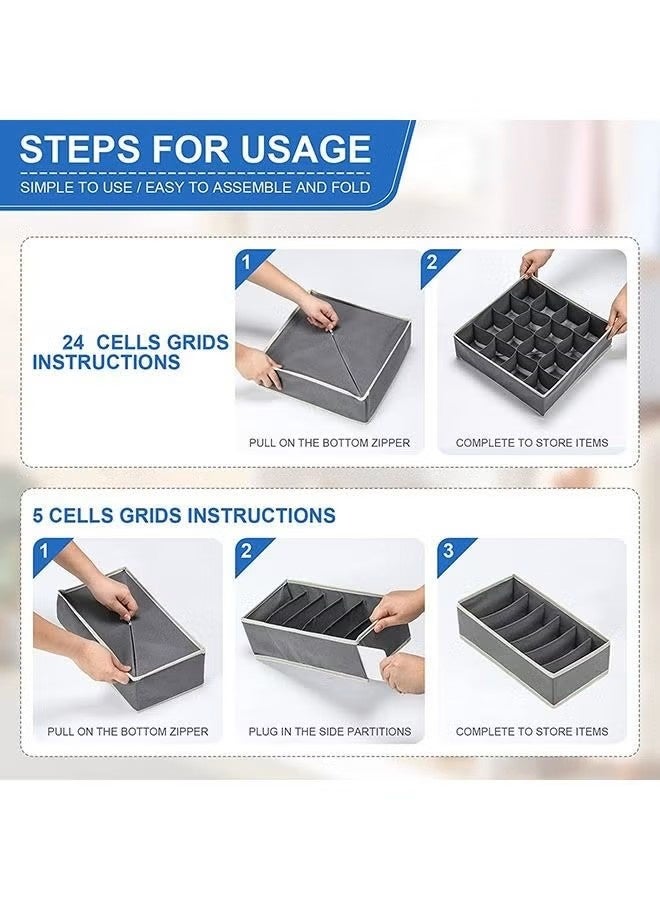 STEPS FOR USAGE
SIMPLE TO USE / EASY TO ASSEMBLE AND FOLD

24 CELLS GRIDS INSTRUCTIONS

1
PULL ON THE BOTTOM ZIPPER

2
COMPLETE TO STORE ITEMS

5 CELLS GRIDS INSTRUCTIONS

1
PULL ON THE BOTTOM ZIPPER

2
PLUG IN THE SIDE PARTITIONS

3
COMPLETE TO STORE ITEMS