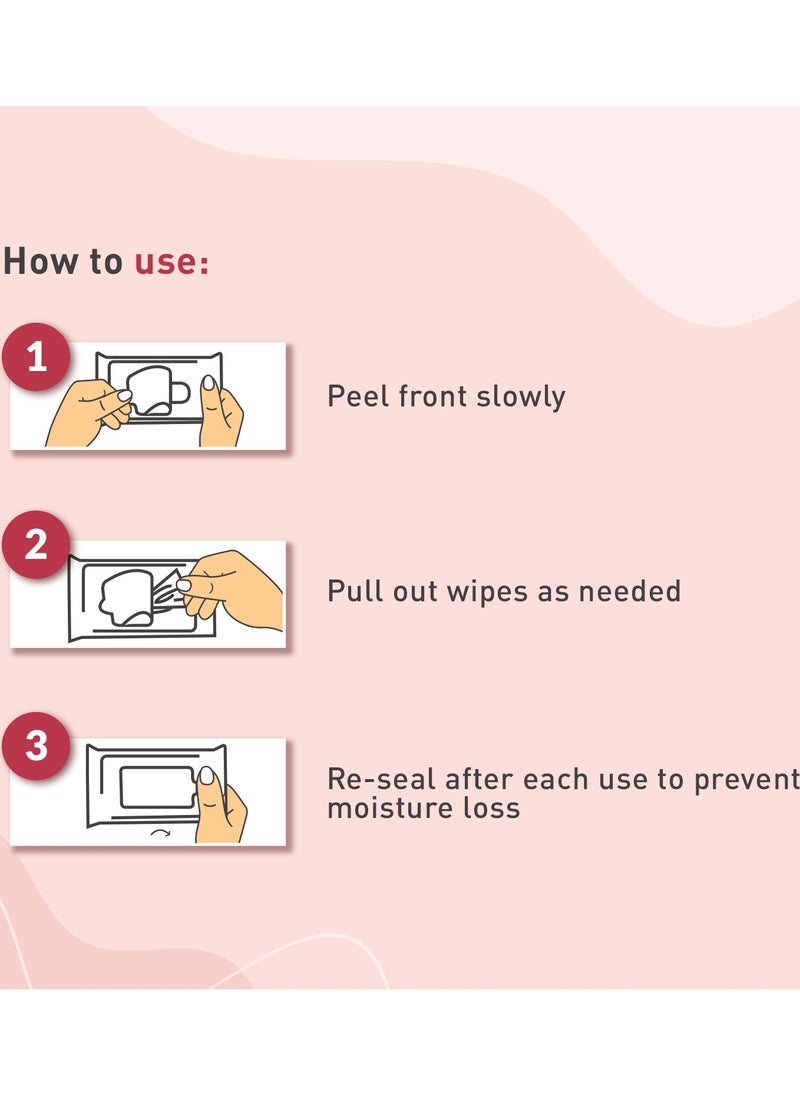 How to use:

1

Peel front slowly

2

Pull out wipes as needed

3

Re-seal after each use to prevent moisture loss