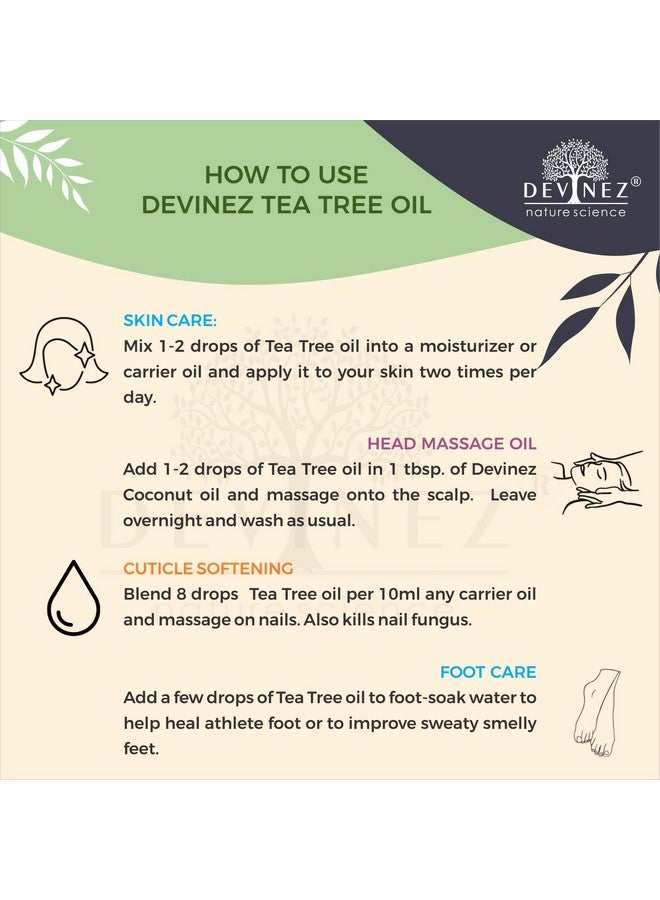 HOW TO USE
DEVINEZ TEA TREE OIL

DEVINEZ®
nature science

SKIN CARE:
Mix 1-2 drops of Tea Tree oil into a moisturizer or carrier oil and apply it to your skin two times per day.

HEAD MASSAGE OIL
Add 1-2 drops of Tea Tree oil in 1 tbsp. of Devinez Coconut oil and massage onto the scalp. Leave overnight and wash as usual.

CUTICLE SOFTENING
Blend 8 drops Tea Tree oil per 10ml any carrier oil and massage on nails. Also kills nail fungus.

FOOT CARE
Add a few drops of Tea Tree oil to foot-soak water to help heal athlete foot or to improve sweaty smelly feet.

DEVINEZ®
nature science