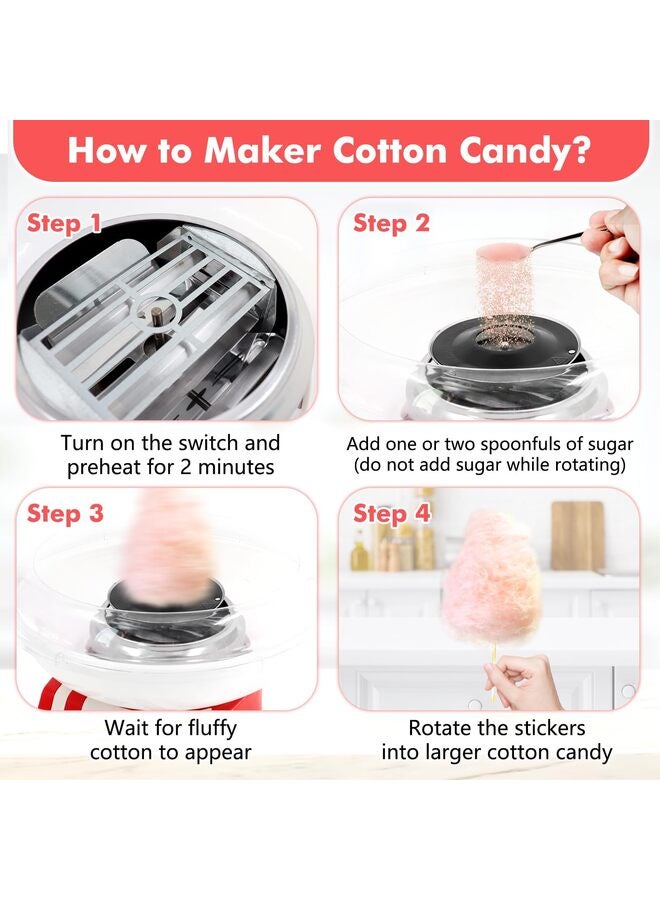 How to Maker Cotton Candy?

Step 1

Turn on the switch and preheat for 2 minutes

Step 2

Add one or two spoonfuls of sugar (do not add sugar while rotating)

Step 3

Wait for fluffy cotton to appear

Step 4

Rotate the stickers into larger cotton candy