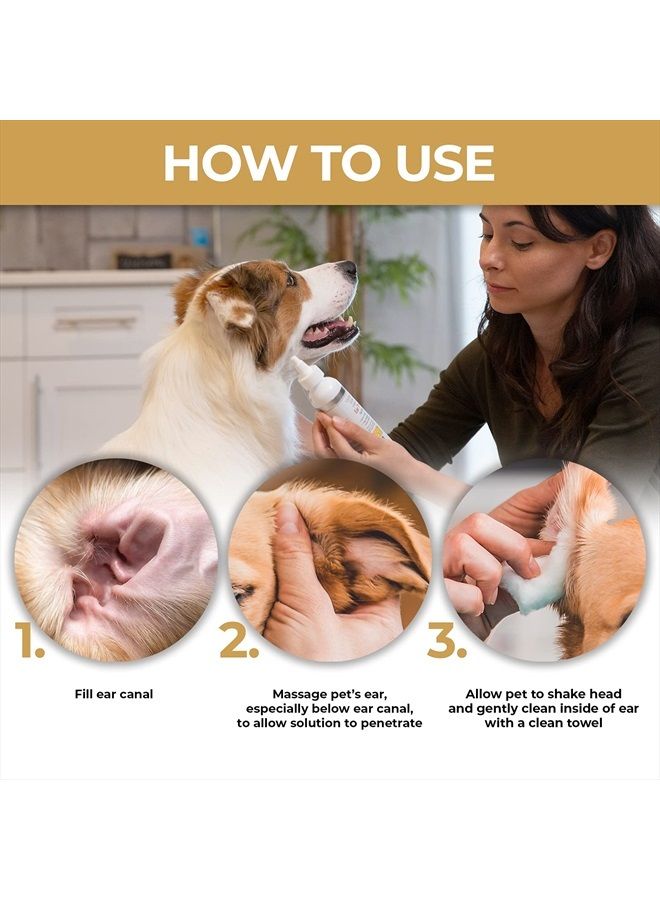 HOW TO USE

1.

Fill ear canal

2.

Massage pet's ear, especially below ear canal, to allow solution to penetrate

3.

Allow pet to shake head and gently clean inside of ear with a clean towel