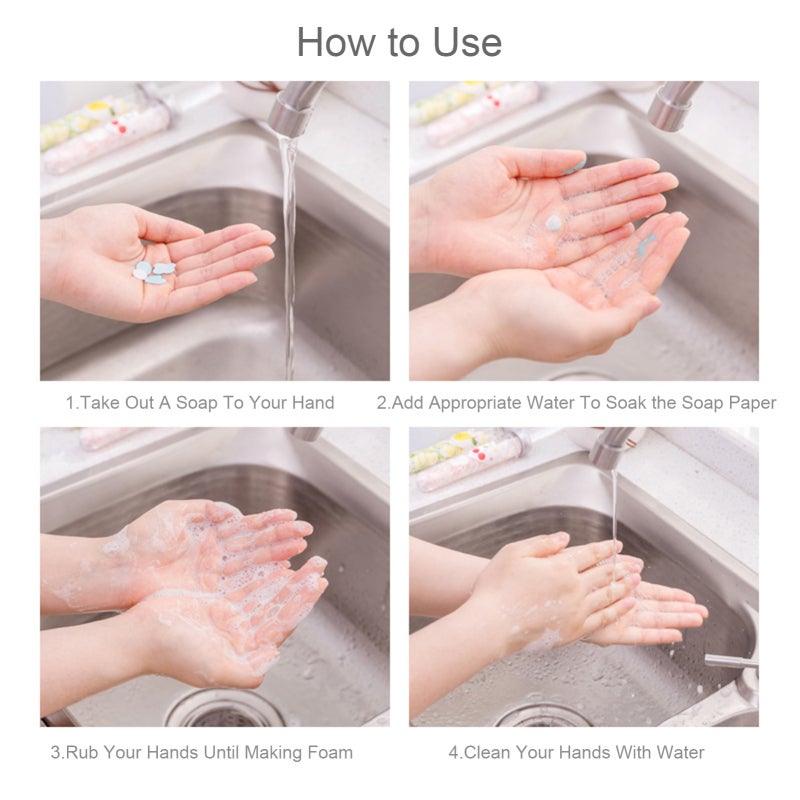 How to Use

1.Take Out A Soap To Your Hand

2.Add Appropriate Water To Soak the Soap Paper

3.Rub Your Hands Until Making Foam

4.Clean Your Hands With Water