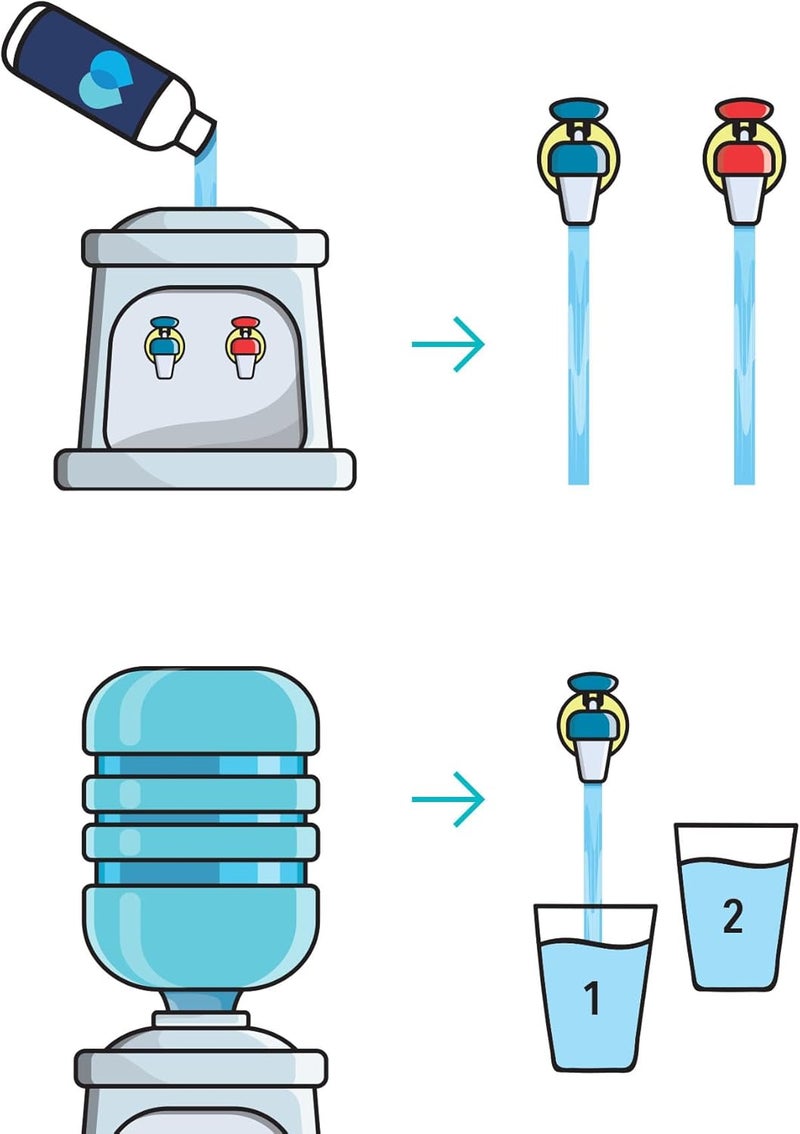 1

2