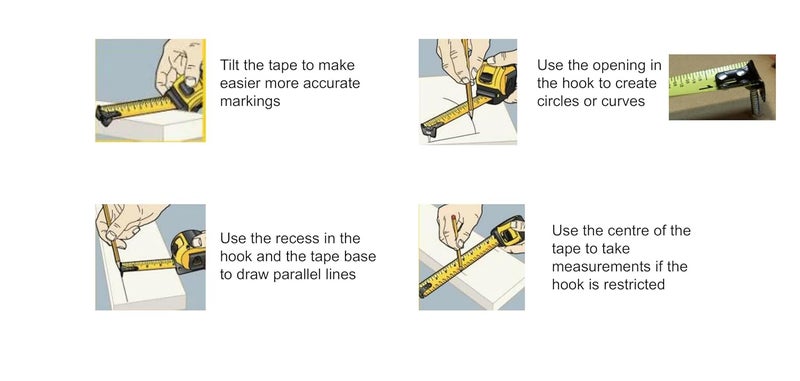 Tilt the tape to make easier more accurate markings

Use the opening in the hook to create circles or curves

Use the recess in the hook and the tape base to draw parallel lines

Use the centre of the tape to take measurements if the hook is restricted