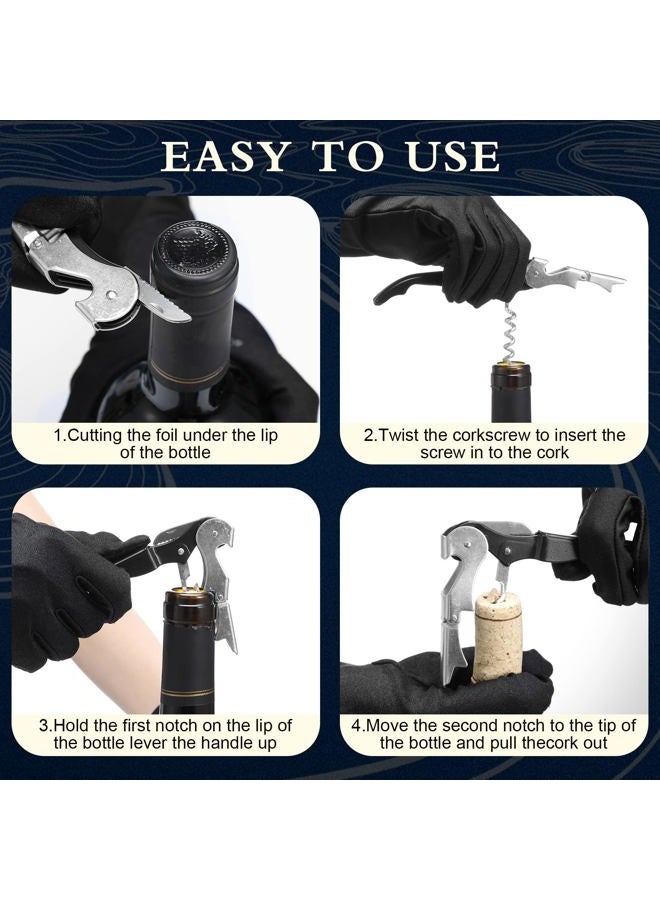 EASY TO USE

1.Cutting the foil under the lip of the bottle

2.Twist the corkscrew to insert the screw in to the cork

3.Hold the first notch on the lip of the bottle lever the handle up

4.Move the second notch to the tip of the bottle and pull thecork out