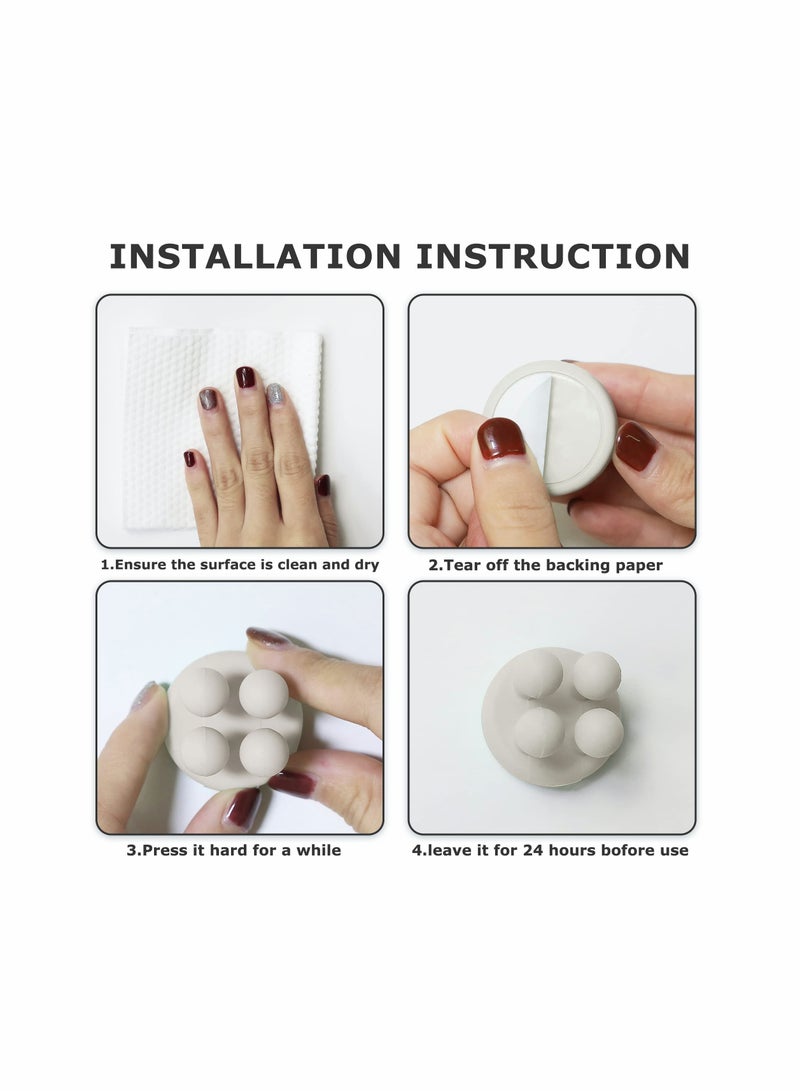 INSTALLATION INSTRUCTION

1.Ensure the surface is clean and dry

2.Tear off the backing paper

3.Press it hard for a while

4.leave it for 24 hours bofore use