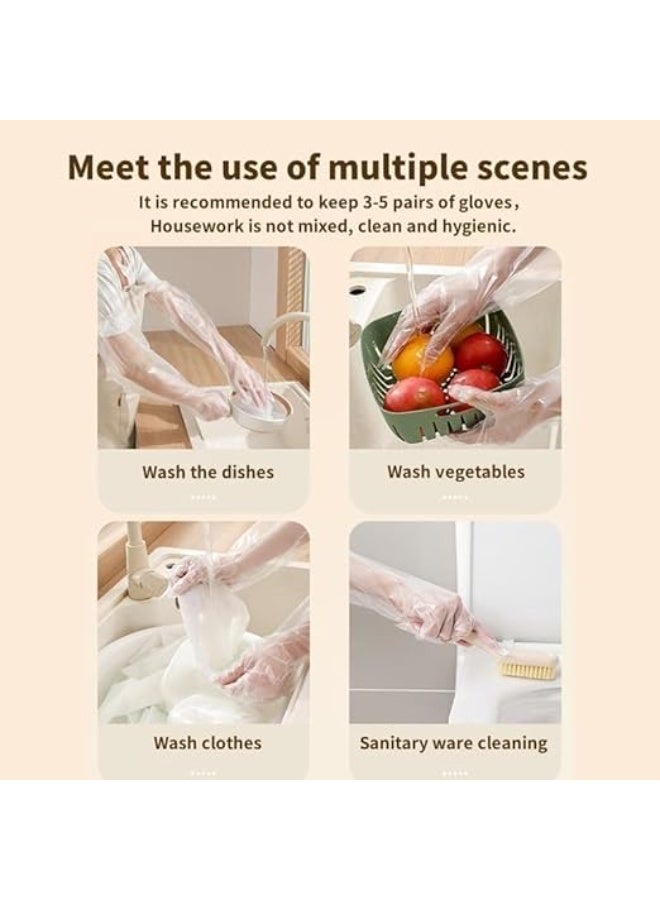 Meet the use of multiple scenes

It is recommended to keep 3-5 pairs of gloves, Housework is not mixed, clean and hygienic.

Wash the dishes

Wash vegetables

Wash clothes

Sanitary ware cleaning