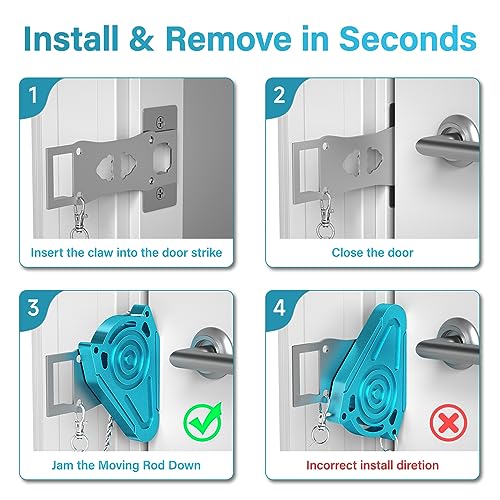 Install & Remove in Seconds

1

Insert the claw into the door strike

2

Close the door

3

Jam the Moving Rod Down

4

Incorrect install diretion