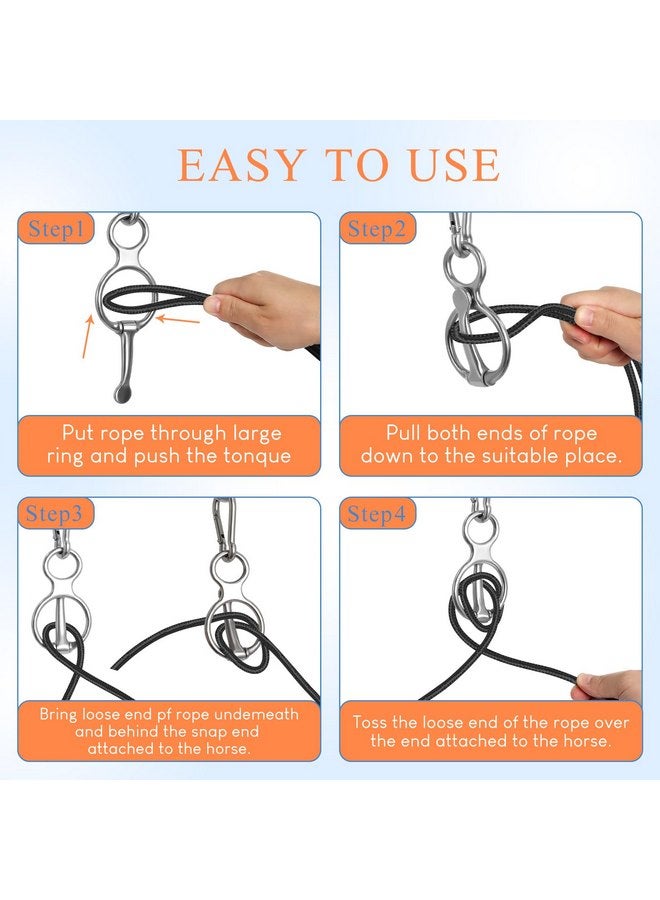 EASY TO USE

Step1

Put rope through large ring and push the tonque

Step2

Pull both ends of rope down to the suitable place.

Step3

Bring loose end pf rope undemeath and behind the snap end attached to the horse.

Step4

Toss the loose end of the rope over the end attached to the horse.