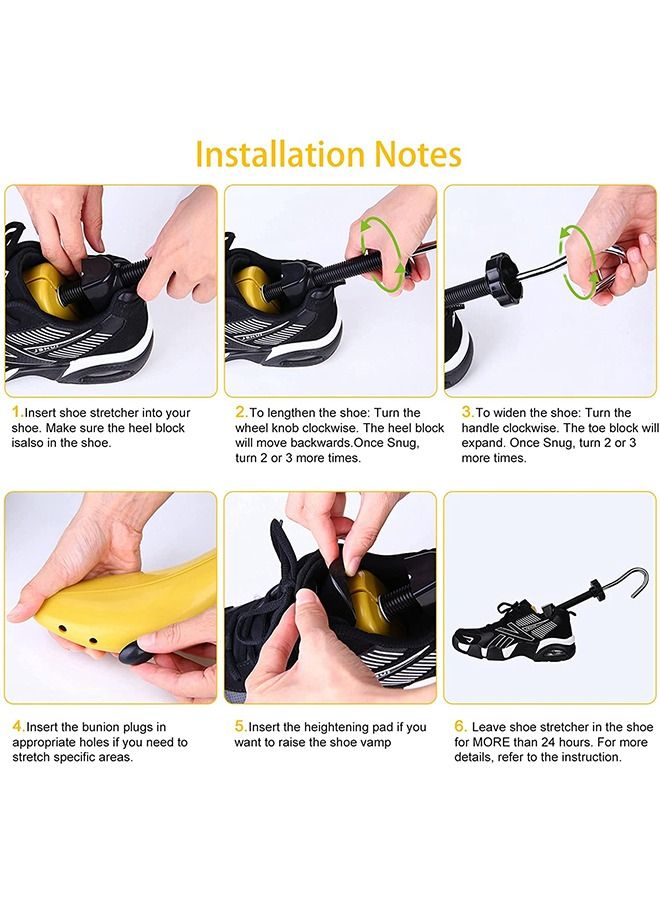 Installation Notes

1.Insert shoe stretcher into your shoe. Make sure the heel block isalso in the shoe.

2.To lengthen the shoe: Turn the wheel knob clockwise. The heel block will move backwards.Once Snug, turn 2 or 3 more times.

3.To widen the shoe: Turn the handle clockwise. The toe block will expand. Once Snug, turn 2 or 3 more times.

4.Insert the bunion plugs in appropriate holes if you need to stretch specific areas.

5.Insert the heightening pad if you want to raise the shoe vamp

6. Leave shoe stretcher in the shoe for MORE than 24 hours. For more details, refer to the instruction.