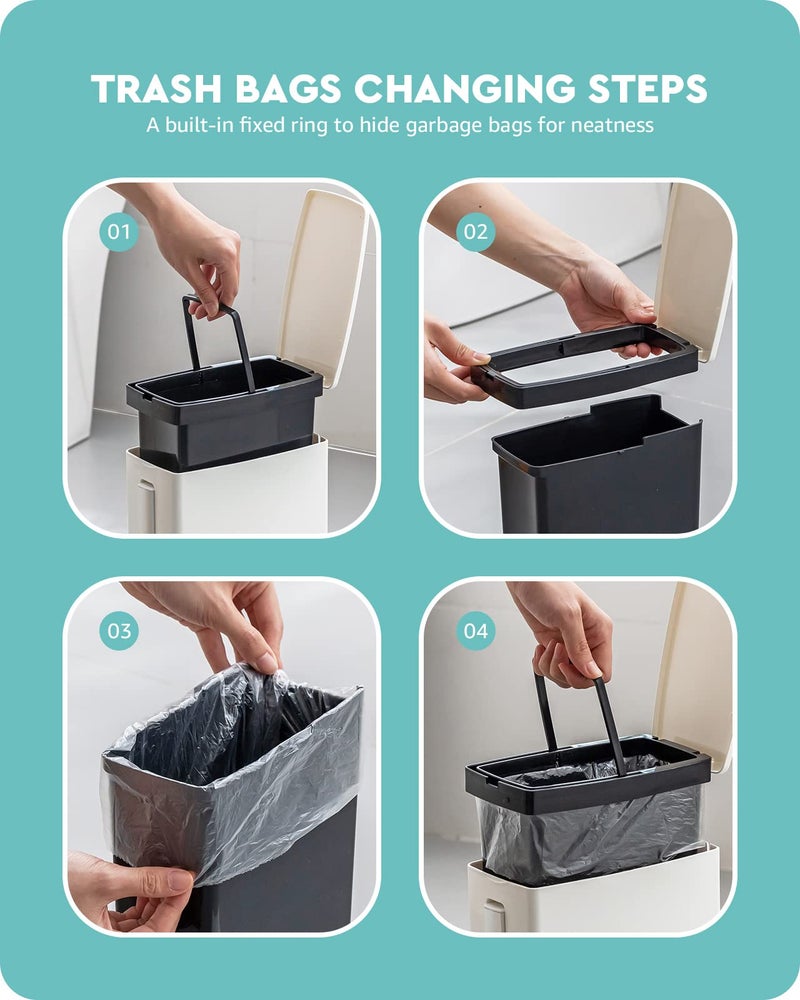 TRASH BAGS CHANGING STEPS
A built-in fixed ring to hide garbage bags for neatness

01

02

03

04