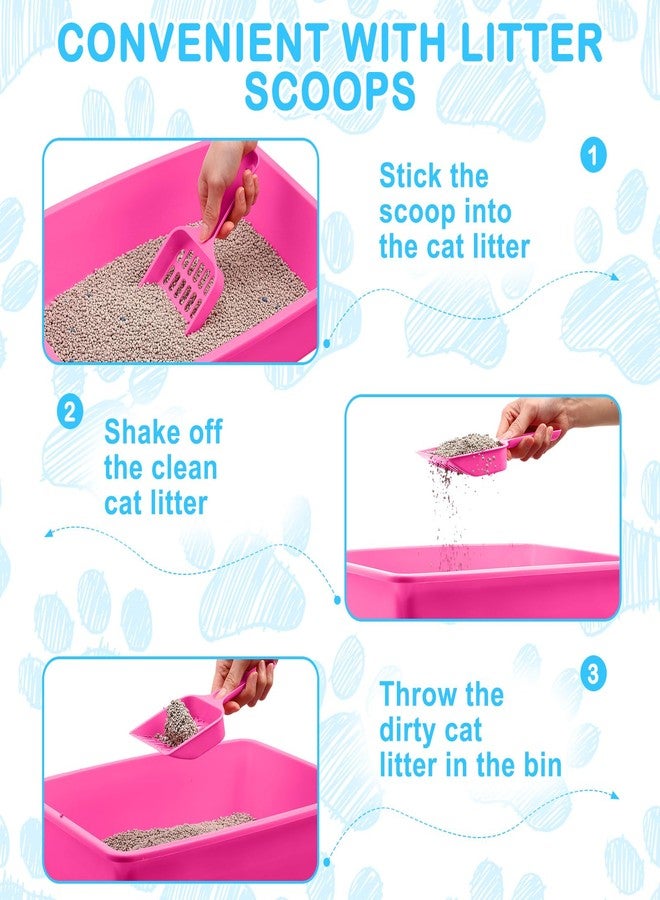 CONVENIENT WITH LITTER SCOOPS

1

Stick the scoop into the cat litter

2

Shake off the clean cat litter

3

Throw the dirty cat litter in the bin