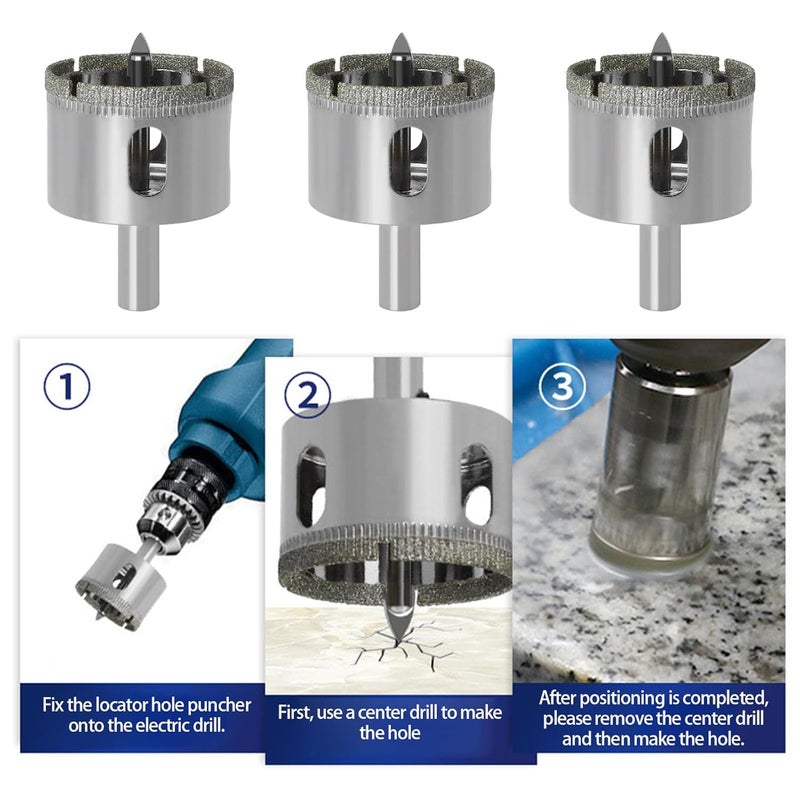 1

Fix the locator hole puncher onto the electric drill.

2

First, use a center drill to make the hole

3

After positioning is completed, please remove the center drill and then make the hole.