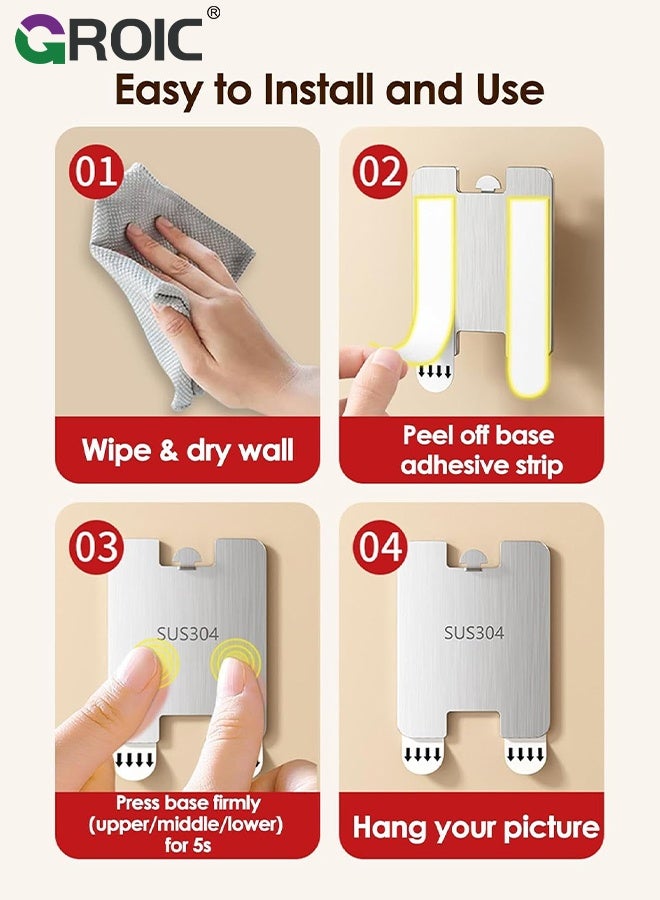 GROIC®

Easy to Install and Use

01

Wipe & dry wall

02

Peel off base adhesive strip

03

SUS304

Press base firmly (upper/middle/lower) for 5s

04

SUS304

Hang your picture