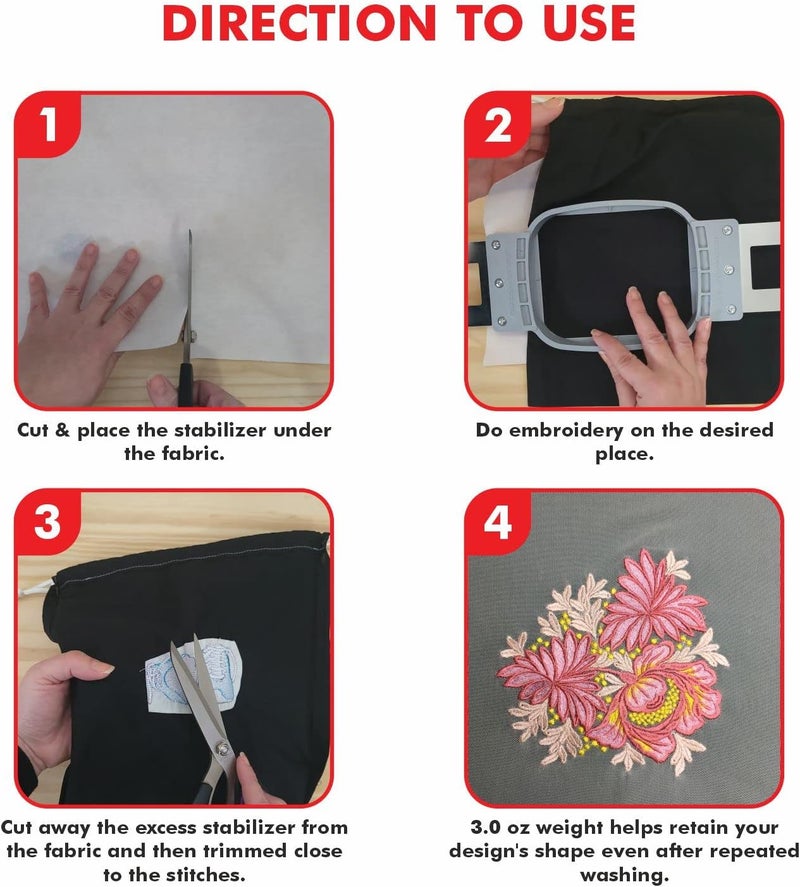 DIRECTION TO USE

1

Cut & place the stabilizer under the fabric.

2

Do embroidery on the desired place.

3

Cut away the excess stabilizer from the fabric and then trimmed close to the stitches.

4

3.0 oz weight helps retain your design's shape even after repeated washing.