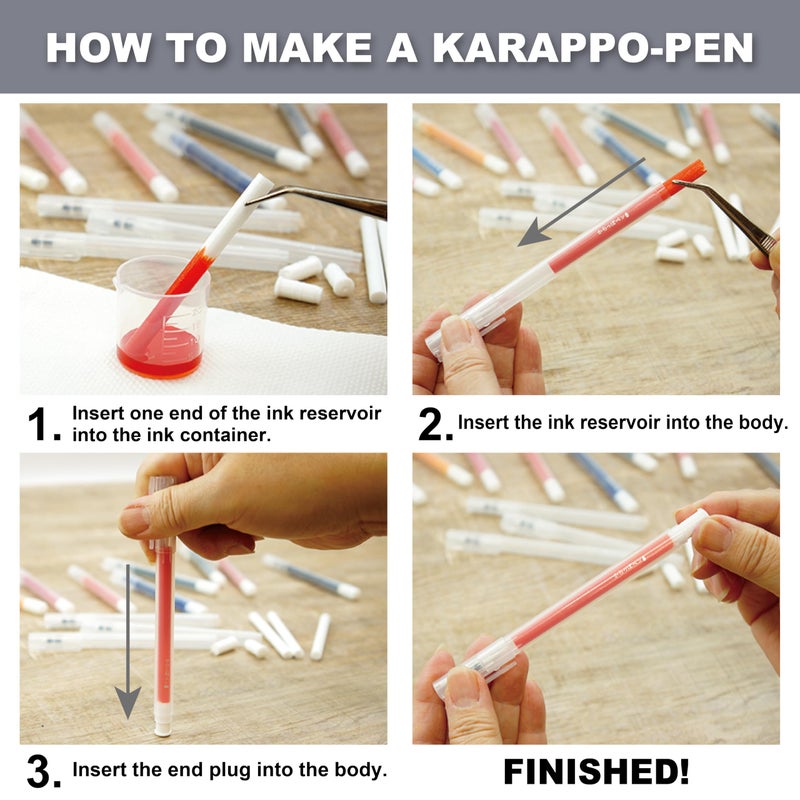 HOW TO MAKE A KARAPPO-PEN

1. Insert one end of the ink reservoir into the ink container.

2. Insert the ink reservoir into the body.

3. Insert the end plug into the body.

FINISHED!