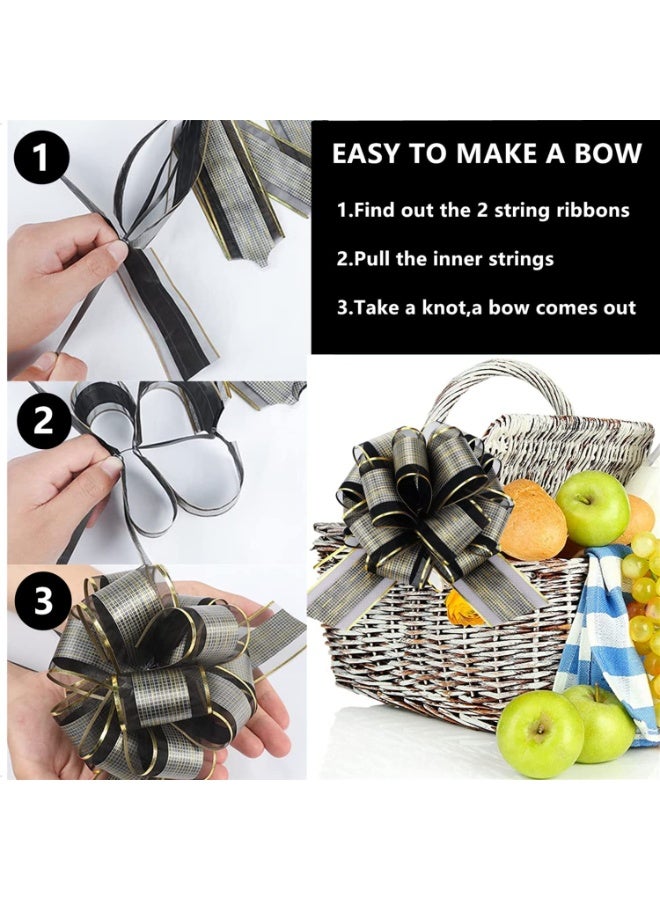 1

EASY TO MAKE A BOW

1.Find out the 2 string ribbons

2.Pull the inner strings

3.Take a knot,a bow comes out

2

3