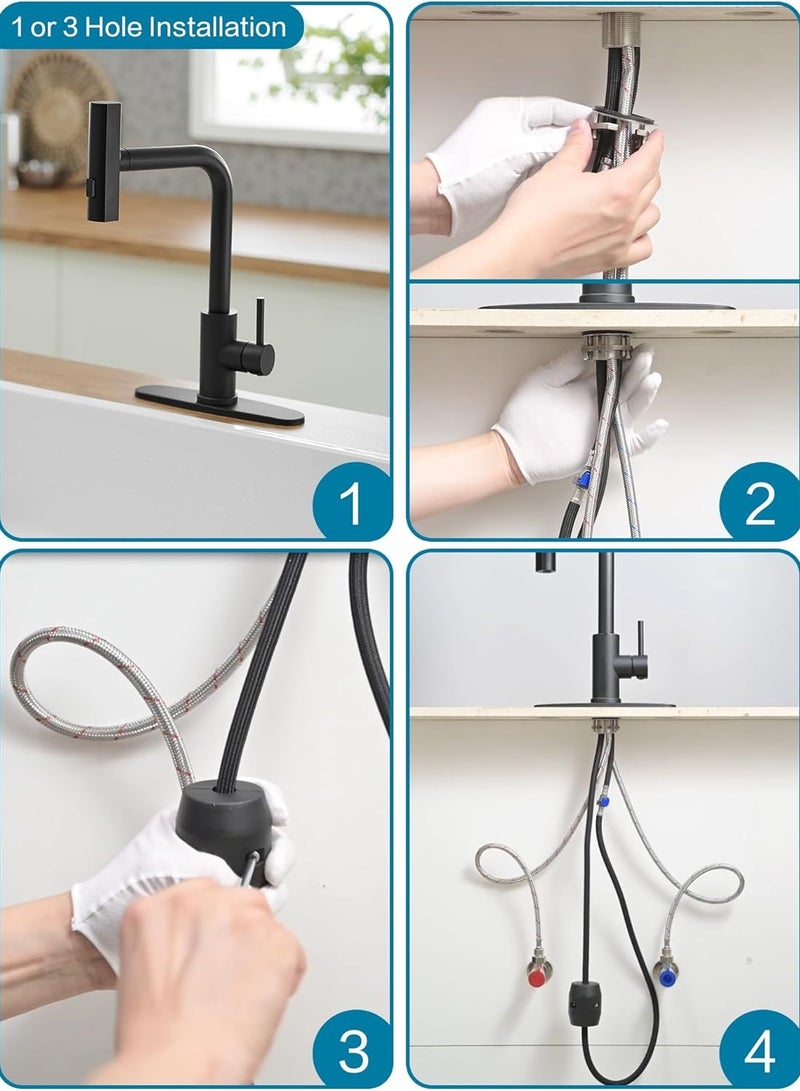 1 or 3 Hole Installation

1

2

3

4