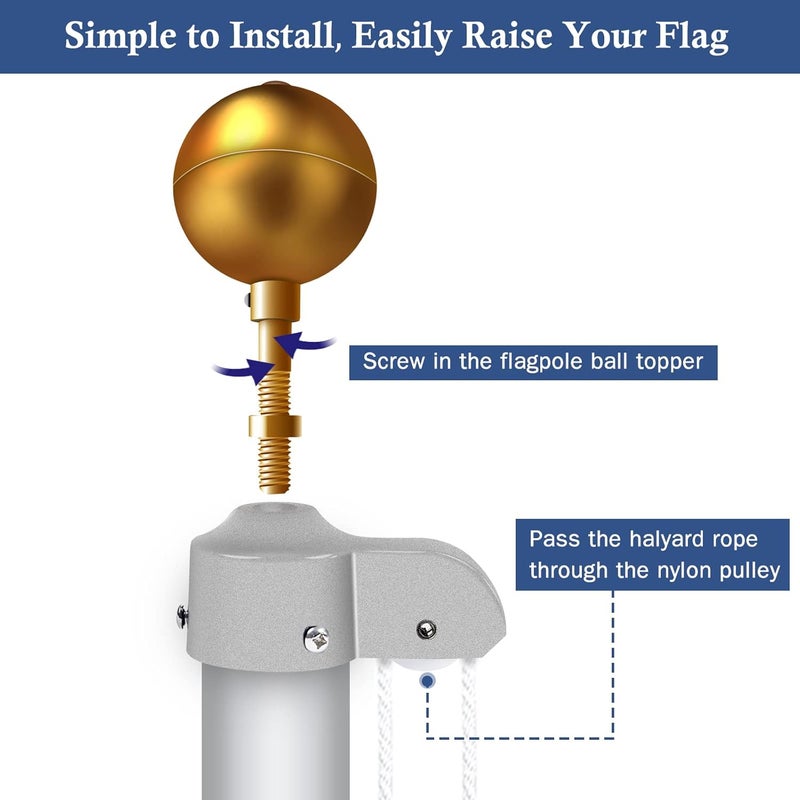 Simple to Install, Easily Raise Your Flag

Screw in the flagpole ball topper

Pass the halyard rope through the nylon pulley