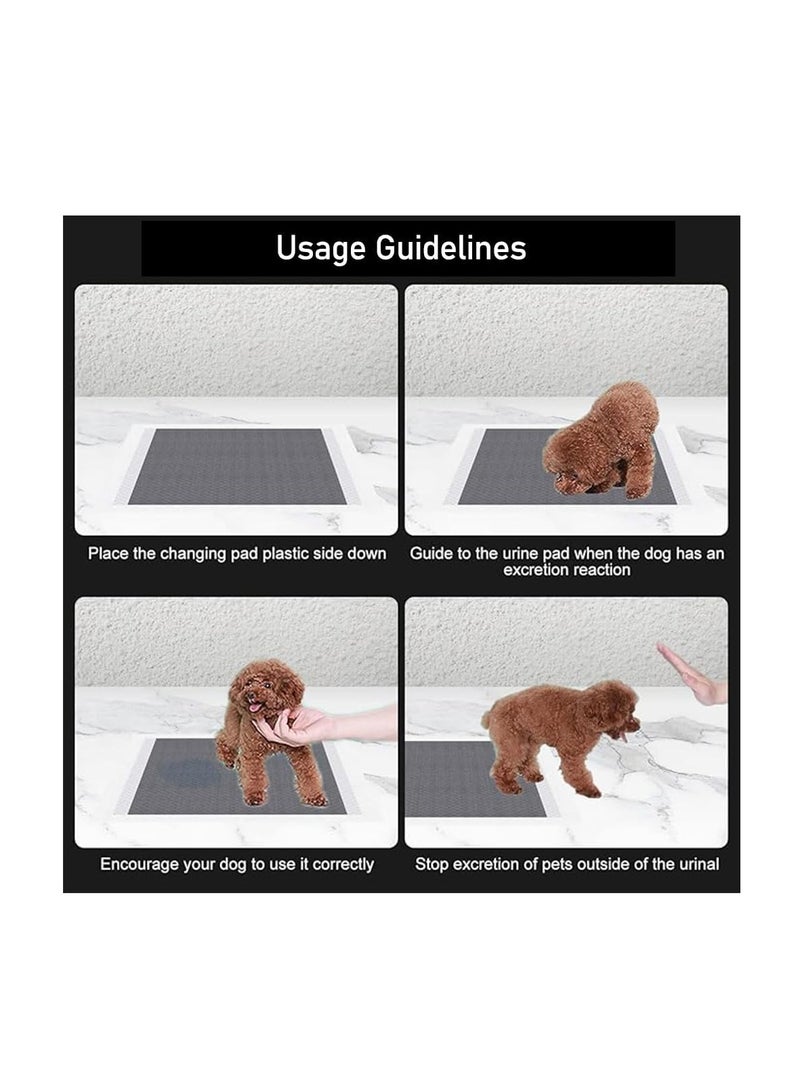 Usage Guidelines

Place the changing pad plastic side down

Guide to the urine pad when the dog has an excretion reaction

Encourage your dog to use it correctly

Stop excretion of pets outside of the urinal