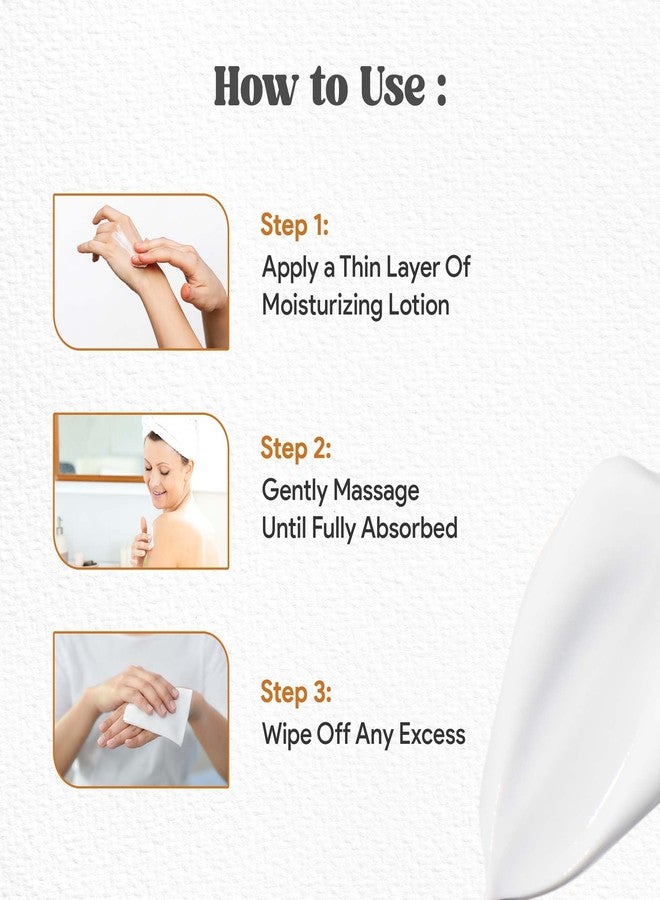 How to Use :

Step 1:
Apply a Thin Layer Of Moisturizing Lotion

Step 2:
Gently Massage Until Fully Absorbed

Step 3:
Wipe Off Any Excess