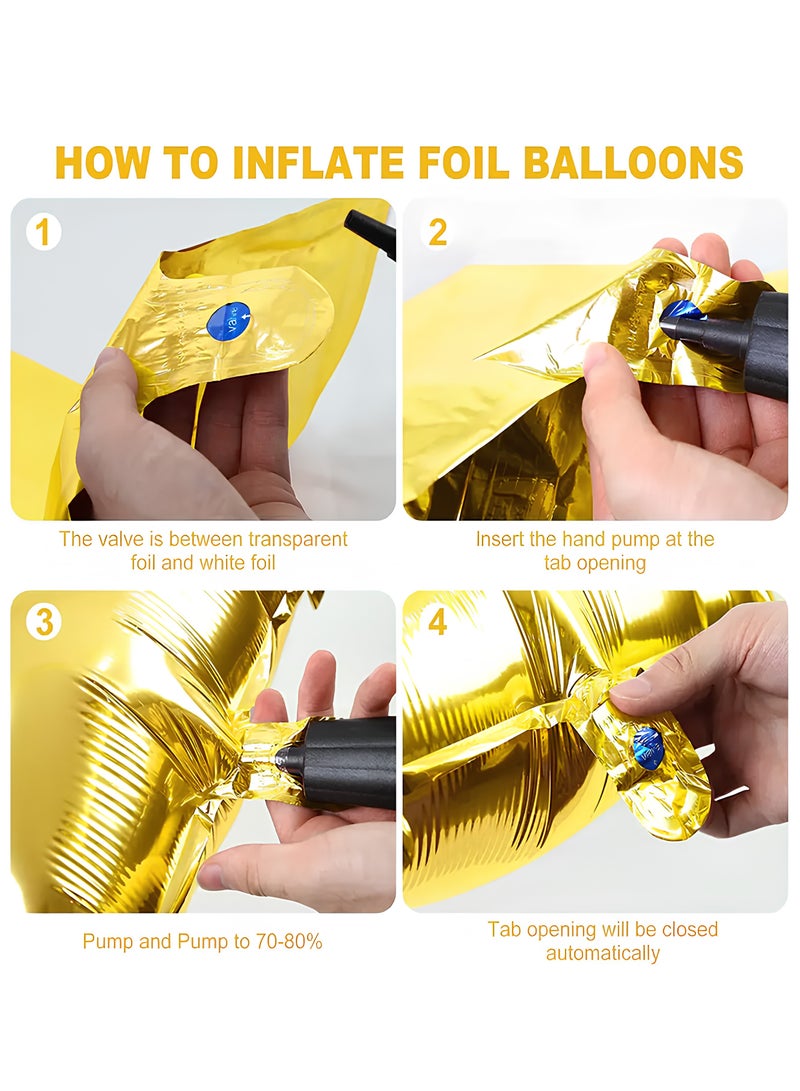 HOW TO INFLATE FOIL BALLOONS

1

valve

The valve is between transparent foil and white foil

2

Insert the hand pump at the tab opening

3

Pump and Pump to 70-80%

4

Tab opening will be closed automatically