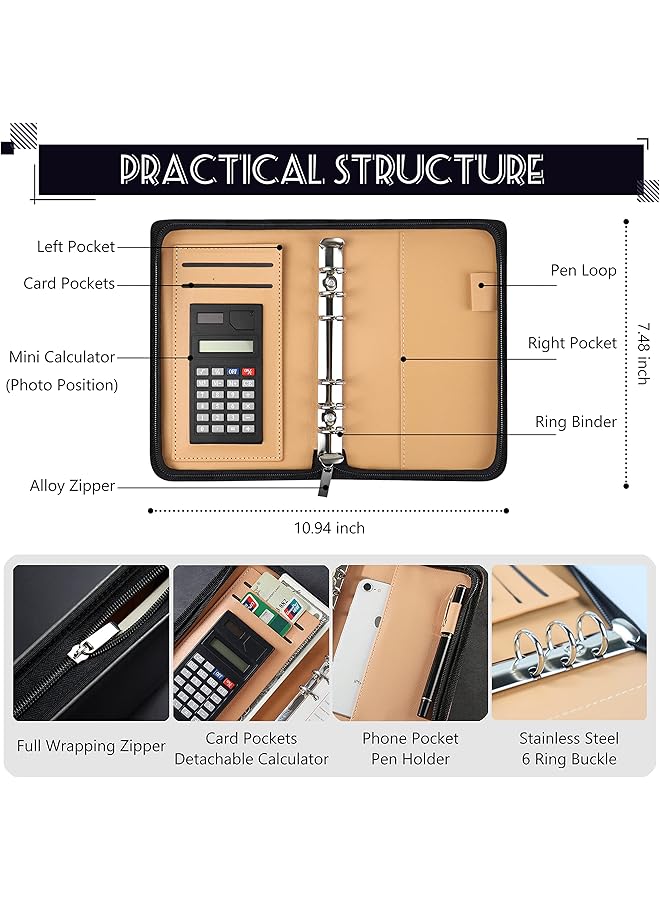 PRACTICAL STRUCTURE

Left Pocket
Card Pockets
Mini Calculator
(Photo Position)
Alloy Zipper

Pen Loop
Right Pocket
Ring Binder

7.48 inch

10.94 inch

Full Wrapping Zipper

Card Pockets
Detachable Calculator

Phone Pocket
Pen Holder

Stainless Steel
6 Ring Buckle