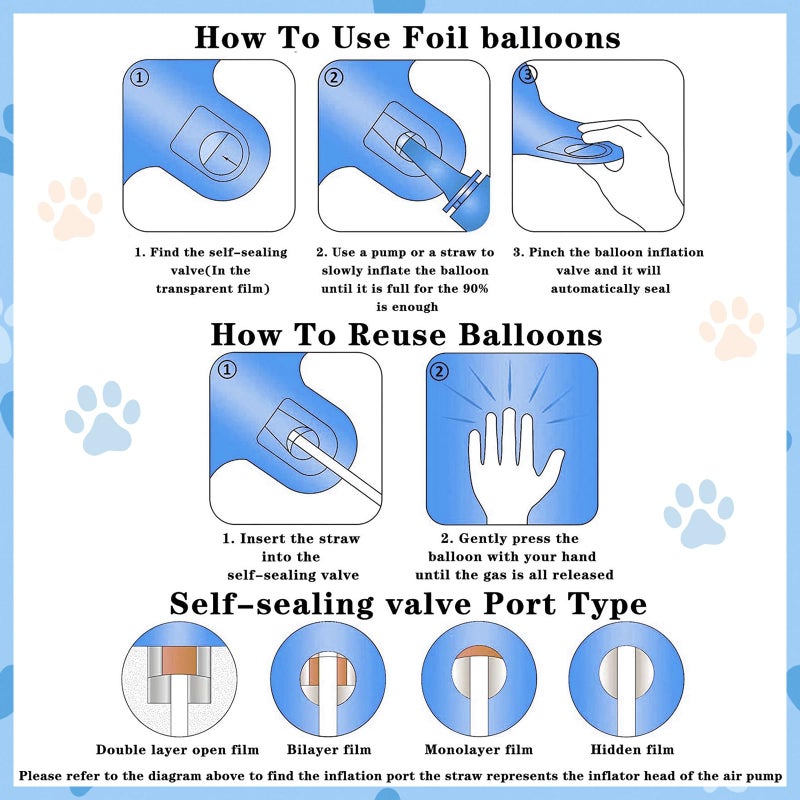 How To Use Foil balloons

①

②

③

1. Find the self-sealing valve(In the transparent film)

2. Use a pump or a straw to slowly inflate the balloon until it is full for the 90% is enough

3. Pinch the balloon inflation valve and it will automatically seal

How To Reuse Balloons

①

②

1. Insert the straw into the self-sealing valve

2. Gently press the balloon with your hand until the gas is all released

Self-sealing valve Port Type

Double layer open film

Bilayer film

Monolayer film

Hidden film

Please refer to the diagram above to find the inflation port the straw represents the inflator head of the air pump