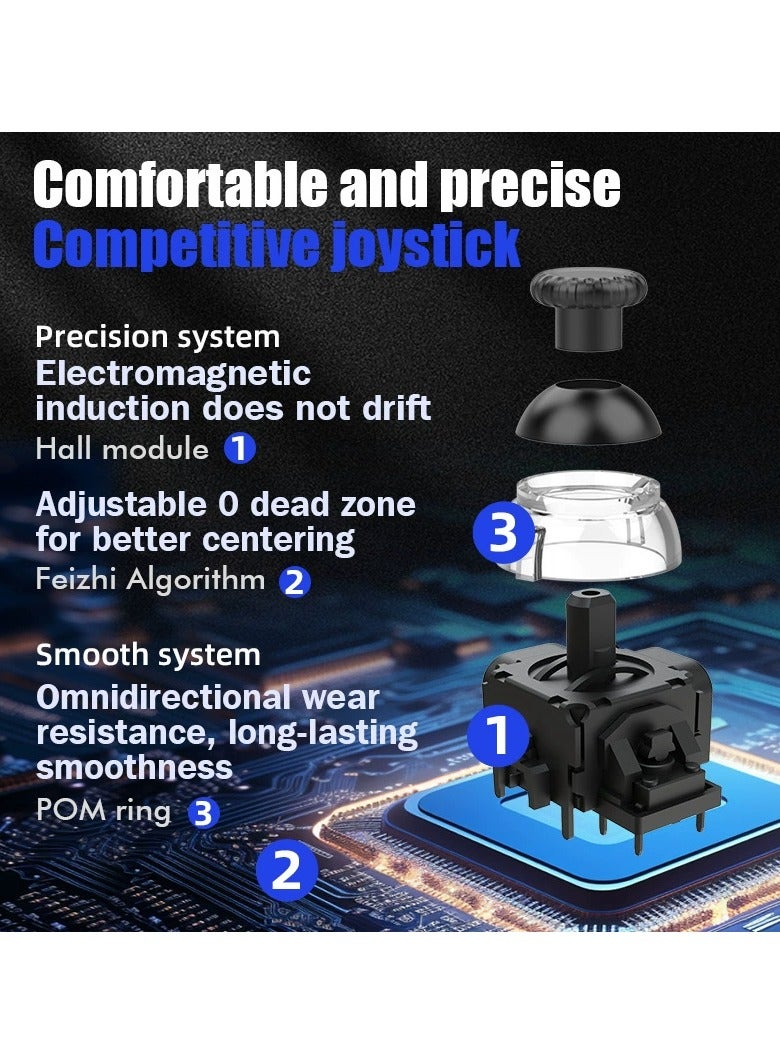 Comfortable and precise
Competitive joystick

Precision system
Electromagnetic induction does not drift
Hall module 1

Adjustable 0 dead zone for better centering
Feizhi Algorithm 2

Smooth system
Omnidirectional wear resistance, long-lasting smoothness
POM ring 3

3

1

2