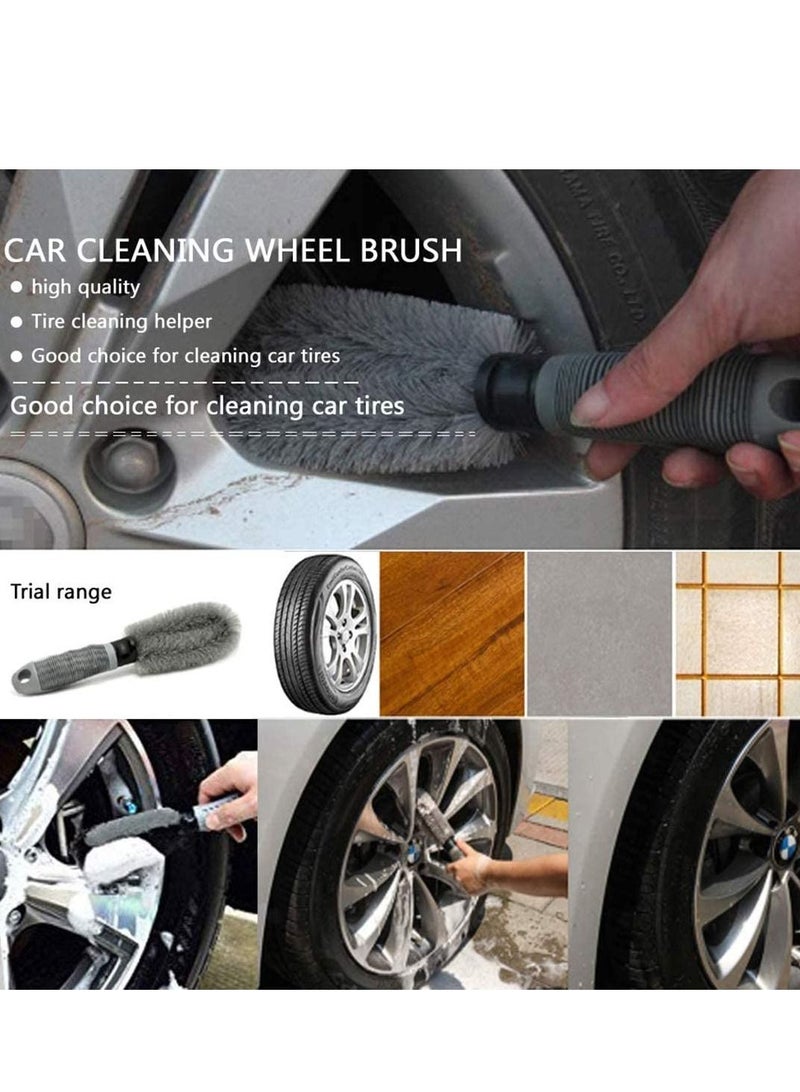 CAR CLEANING WHEEL BRUSH
● high quality
● Tire cleaning helper
● Good choice for cleaning car tires

Good choice for cleaning car tires

Trial range