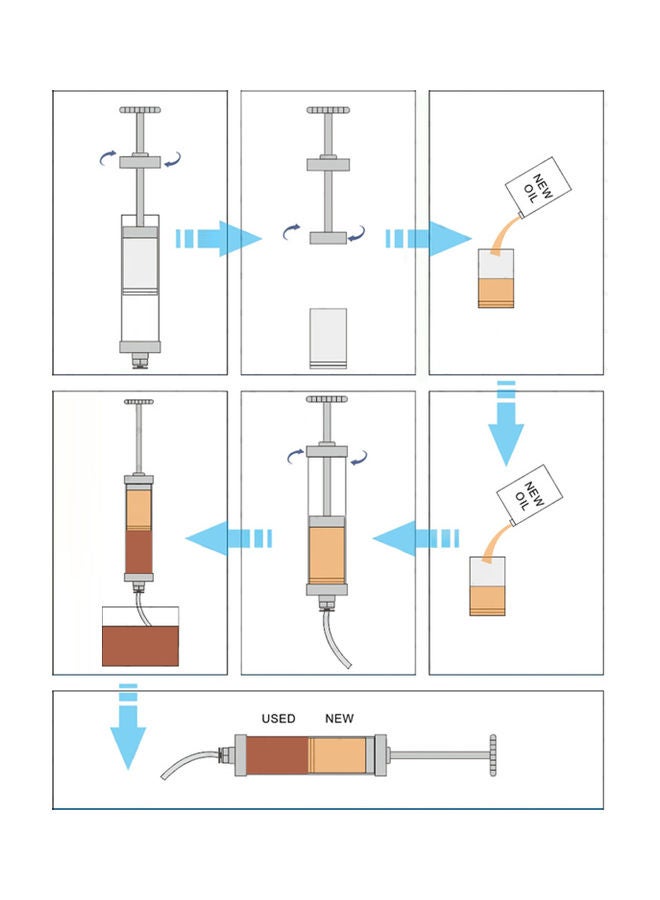 NEW OIL

NEW OIL

USED NEW