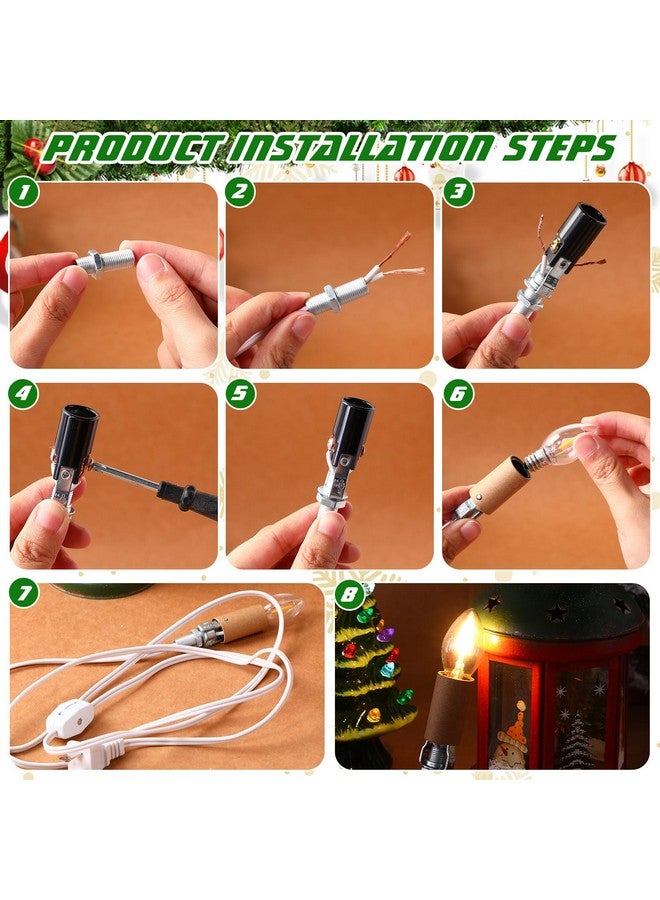 PRODUCT INSTALLATION STEPS

1

2

3

4

5

6

7

8