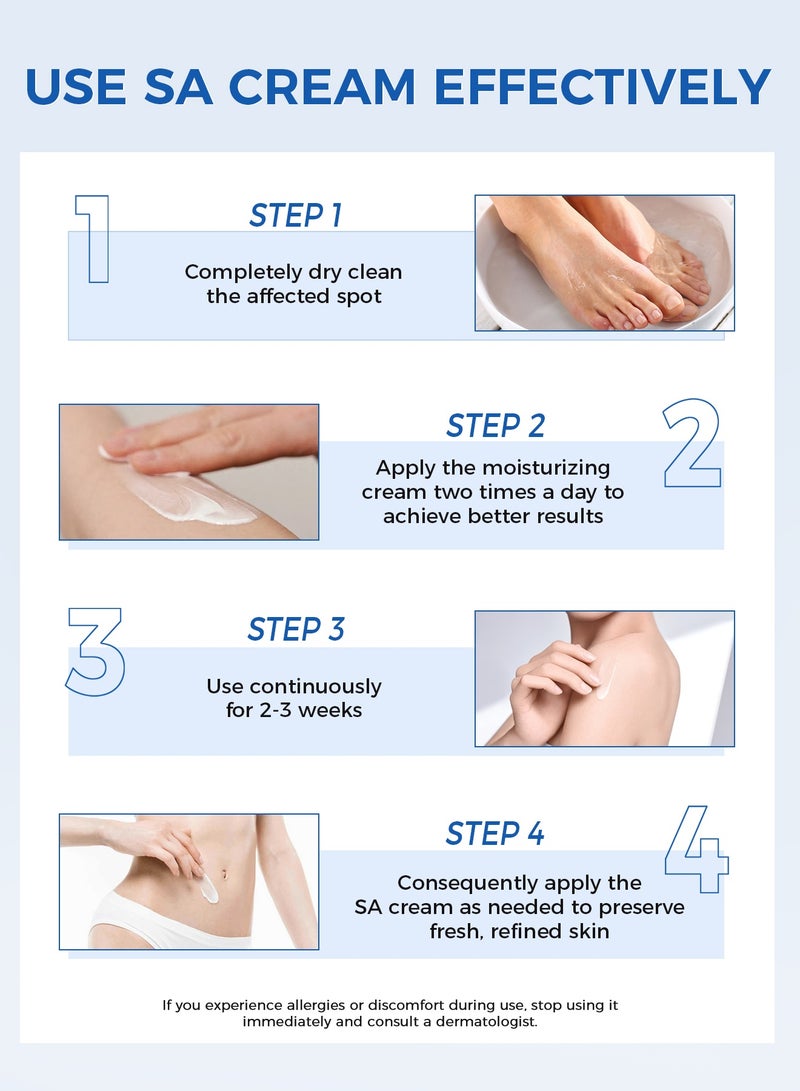 USE SA CREAM EFFECTIVELY

1

STEP 1

Completely dry clean the affected spot

STEP 2

2

Apply the moisturizing cream two times a day to achieve better results

3

STEP 3

Use continuously for 2-3 weeks

STEP 4

4

Consequently apply the SA cream as needed to preserve fresh, refined skin

If you experience allergies or discomfort during use, stop using it immediately and consult a dermatologist.