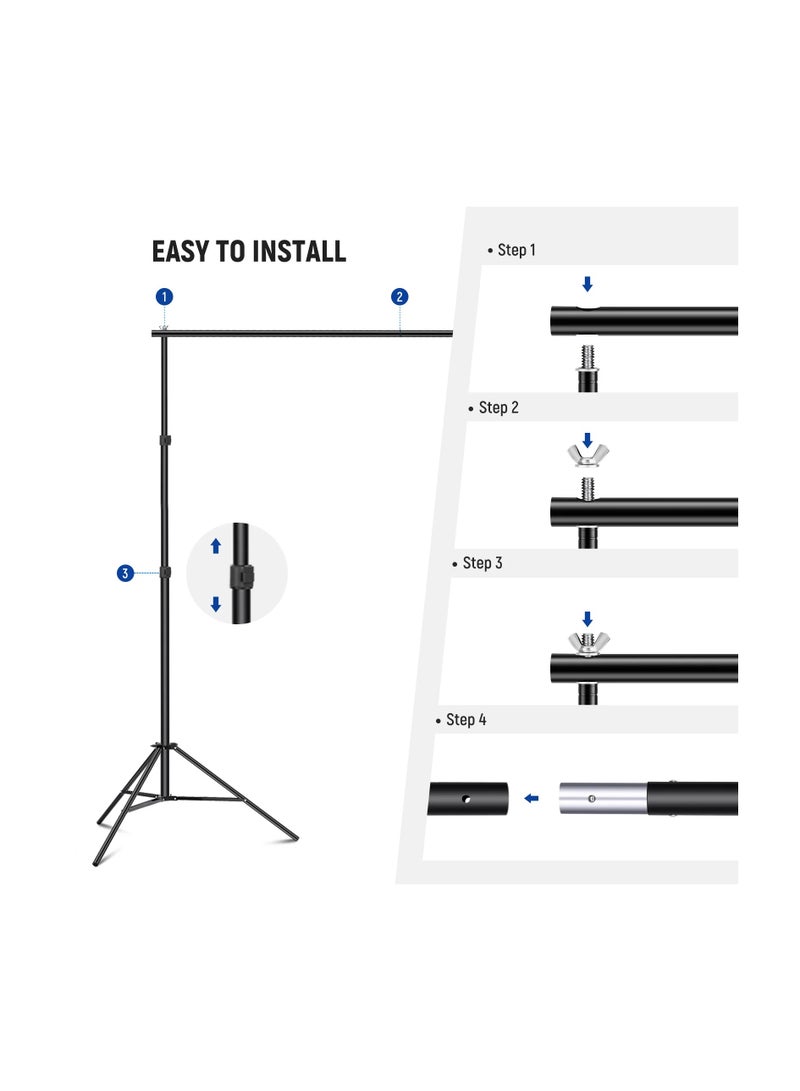 EASY TO INSTALL

1

2

3

• Step 1

• Step 2

• Step 3

• Step 4