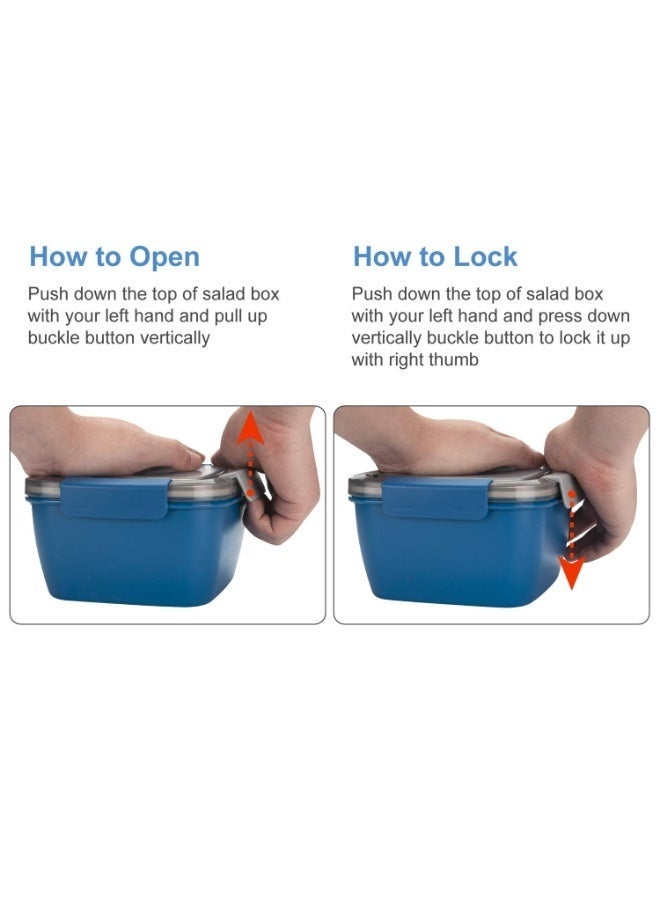 How to Open

Push down the top of salad box with your left hand and pull up buckle button vertically

How to Lock

Push down the top of salad box with your left hand and press down vertically buckle button to lock it up with right thumb