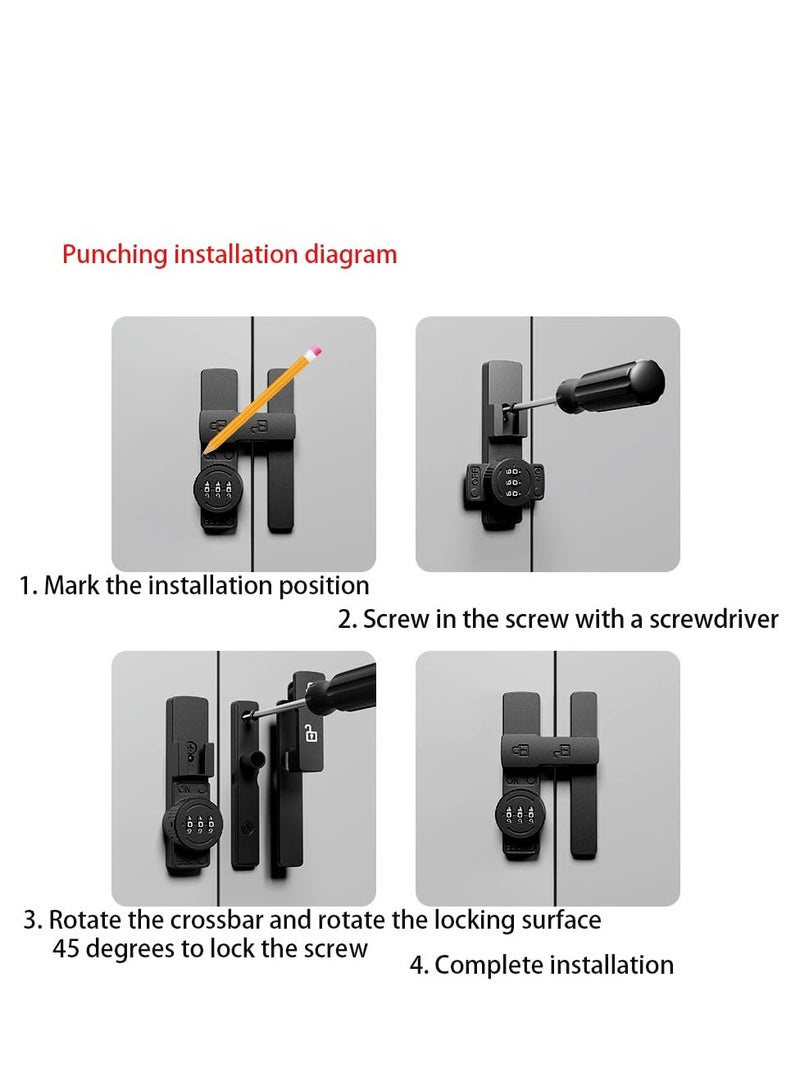 Punching installation diagram

1. Mark the installation position

2. Screw in the screw with a screwdriver

3. Rotate the crossbar and rotate the locking surface 45 degrees to lock the screw

4. Complete installation