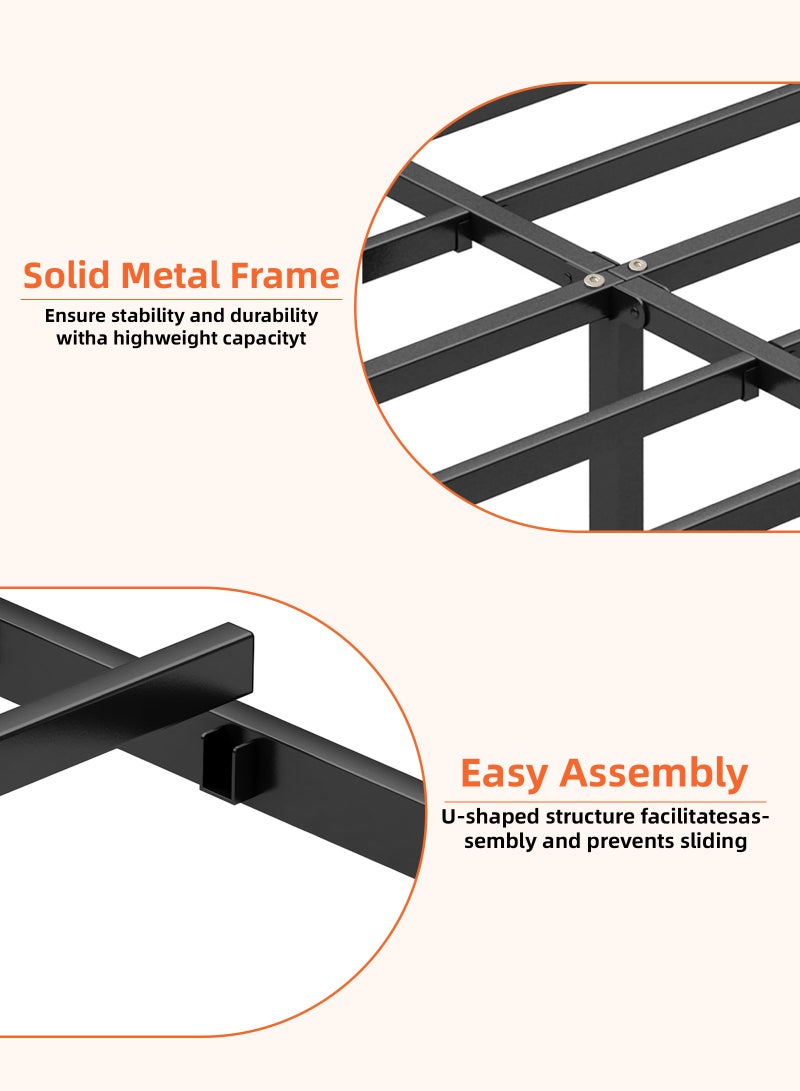 Solid Metal Frame

Ensure stability and durability witha highweight capacityt

Easy Assembly

U-shaped structure facilitatesassembly and prevents sliding