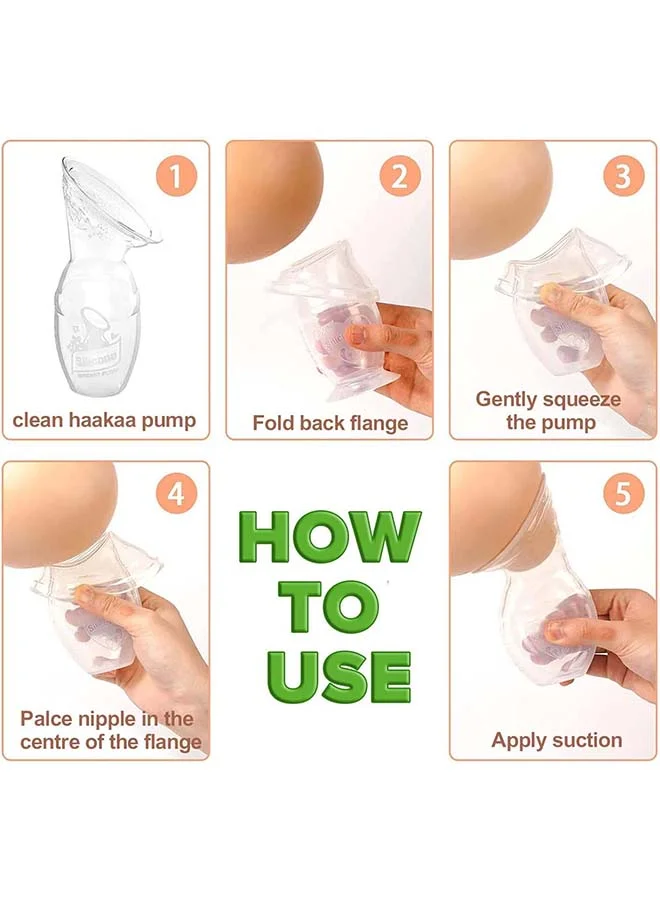 1

clean haakaa pump

2

Fold back flange

3

Gently squeeze the pump

4

Palce nipple in the centre of the flange

HOW TO USE

5

Apply suction