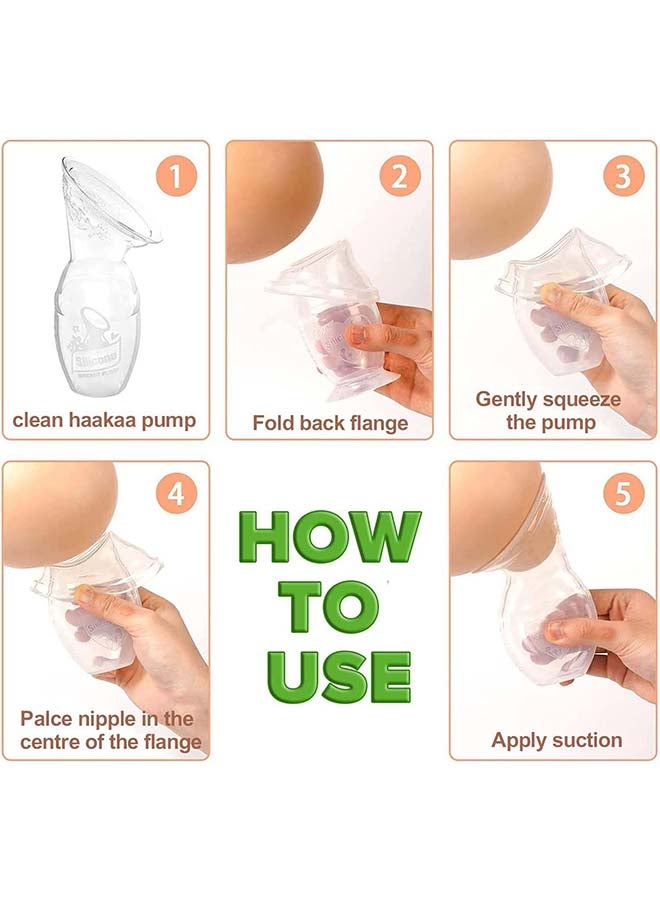 1
Silicone
BREAST PUMP
clean haakaa pump

2
Fold back flange

3
Gently squeeze the pump

4
Palce nipple in the centre of the flange

HOW TO USE

5
Apply suction