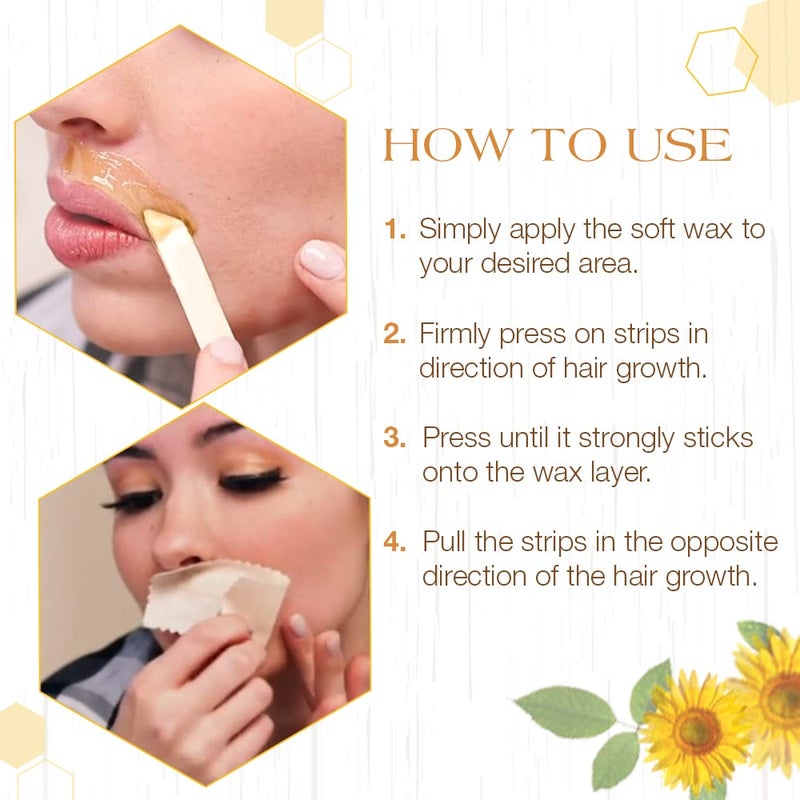 HOW TO USE

1. Simply apply the soft wax to your desired area.

2. Firmly press on strips in direction of hair growth.

3. Press until it strongly sticks onto the wax layer.

4. Pull the strips in the opposite direction of the hair growth.