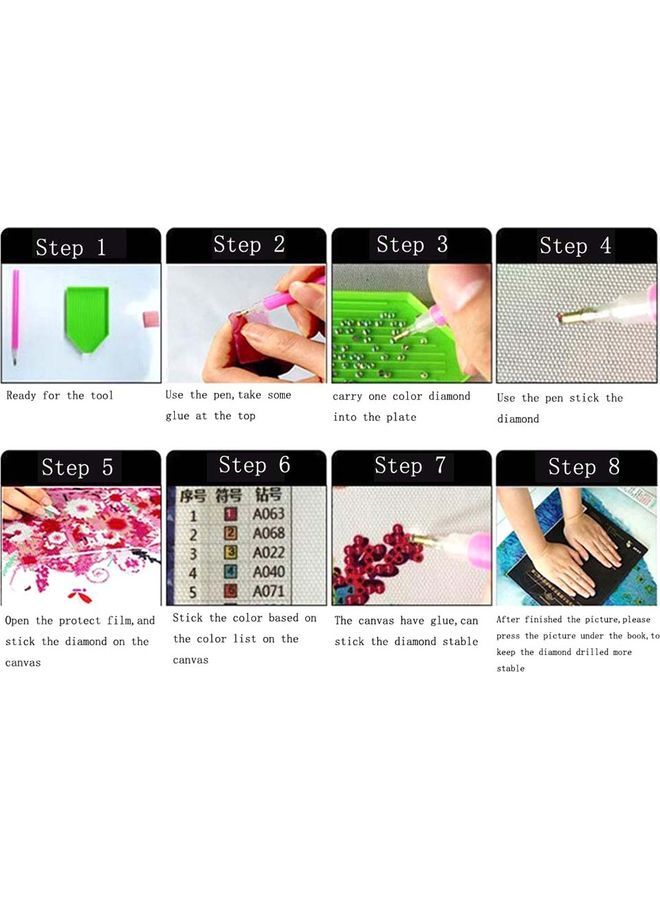 Step 1

Ready for the tool

Step 2

Use the pen, take some glue at the top

Step 3

carry one color diamond into the plate

Step 4

Use the pen stick the diamond

Step 5

Open the protect film, and stick the diamond on the canvas

Step 6

| 序号 | 符号 | 钻号 |
|---|---|---|
| 1 | 1 | A063 |
| 2 | 2 | A068 |
| 3 | 3 | A022 |
| 4 | 4 | A040 |
| 5 | 5 | A071 |

Stick the color based on the color list on the canvas

Step 7

The canvas have glue, can stick the diamond stable

Step 8

After finished the picture, please press the picture under the book, to keep the diamond drilled more stable