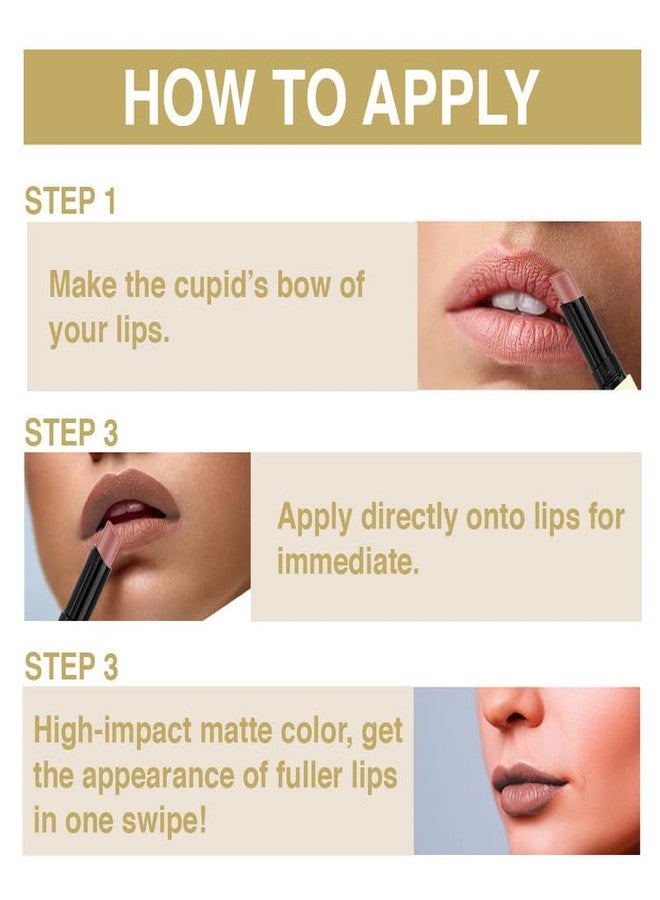 HOW TO APPLY

STEP 1

Make the cupid's bow of your lips.

STEP 3

Apply directly onto lips for immediate.

STEP 3

High-impact matte color, get the appearance of fuller lips in one swipe!