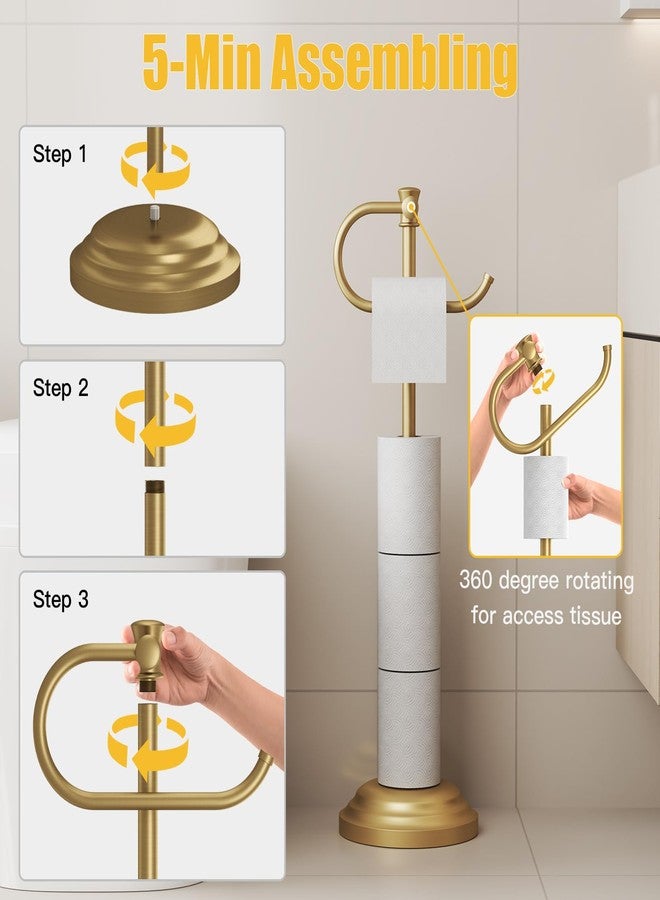 5-Min Assembling

Step 1

Step 2

Step 3

360 degree rotating for access tissue