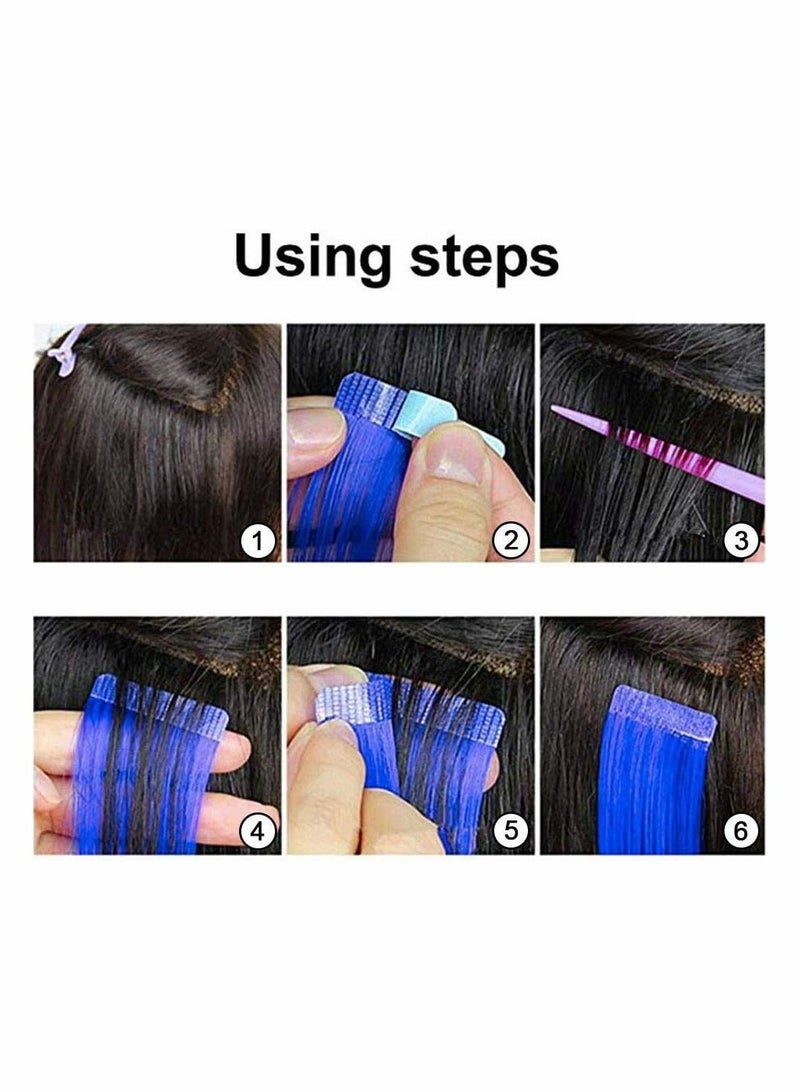 Using steps

1

2

3

4

5

6