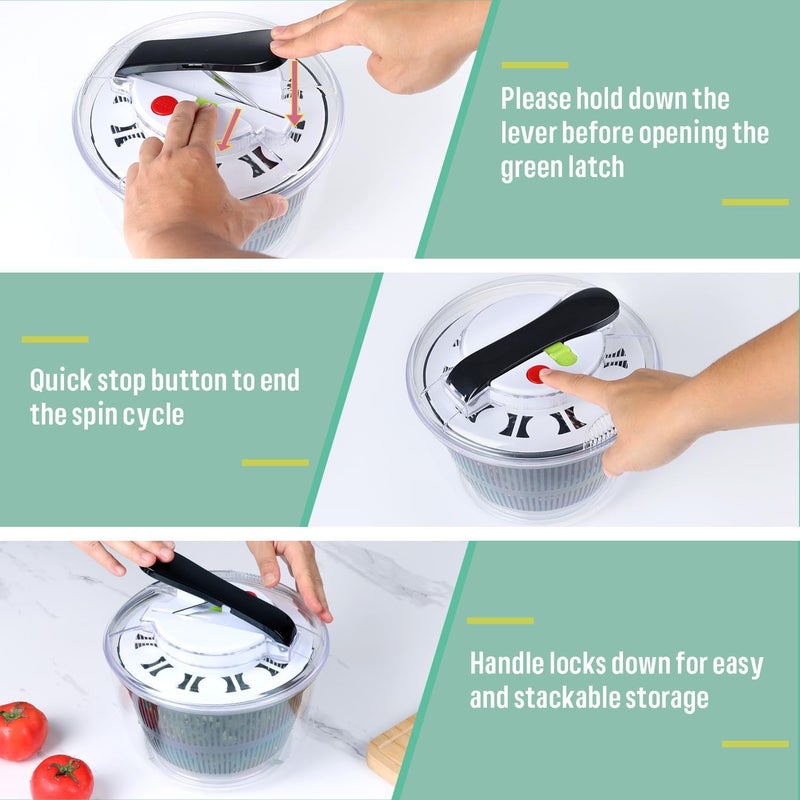 Please hold down the lever before opening the green latch

Quick stop button to end the spin cycle

Handle locks down for easy and stackable storage