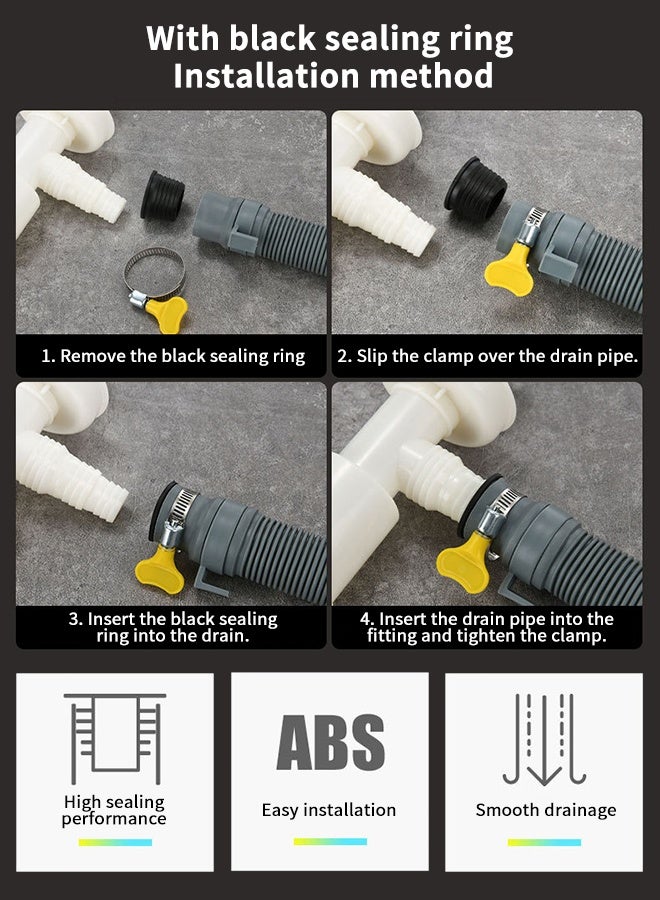 With black sealing ring
Installation method

1. Remove the black sealing ring

2. Slip the clamp over the drain pipe.

3. Insert the black sealing ring into the drain.

4. Insert the drain pipe into the fitting and tighten the clamp.

High sealing performance

ABS

Easy installation

Smooth drainage