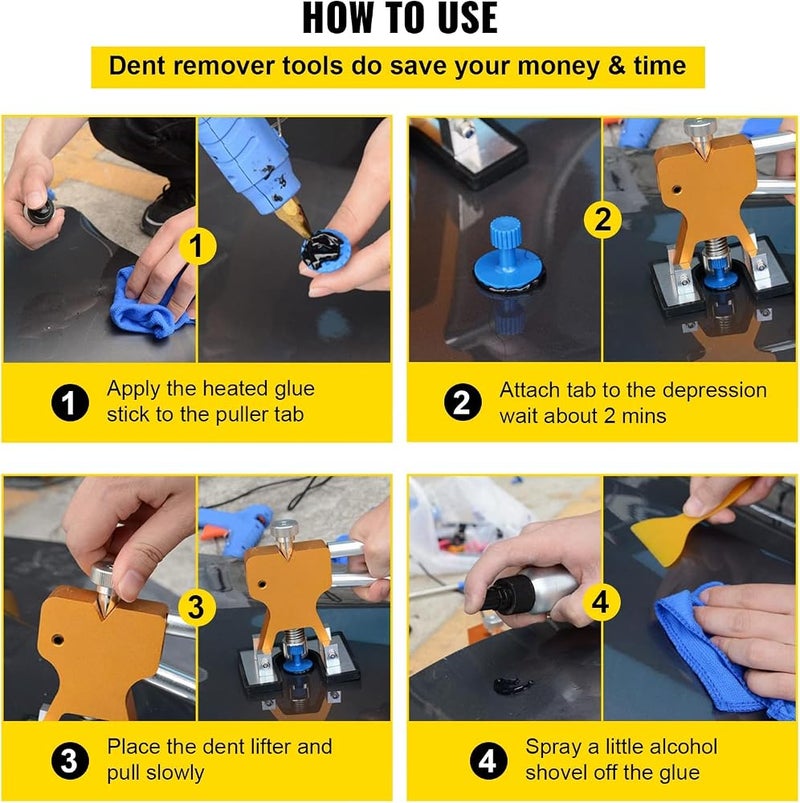 HOW TO USE

Dent remover tools do save your money & time

1

1 Apply the heated glue stick to the puller tab

2

2 Attach tab to the depression wait about 2 mins

3

3 Place the dent lifter and pull slowly

4

4 Spray a little alcohol shovel off the glue