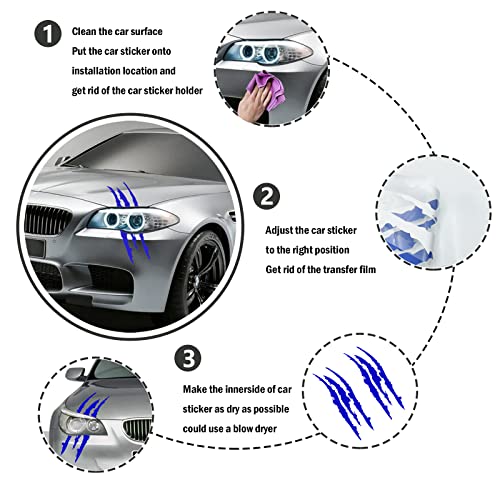 1
Clean the car surface
Put the car sticker onto
installation location and
get rid of the car sticker holder

2
Adjust the car sticker
to the right position
Get rid of the transfer film

3
Make the innerside of car
sticker as dry as possible
could use a blow dryer