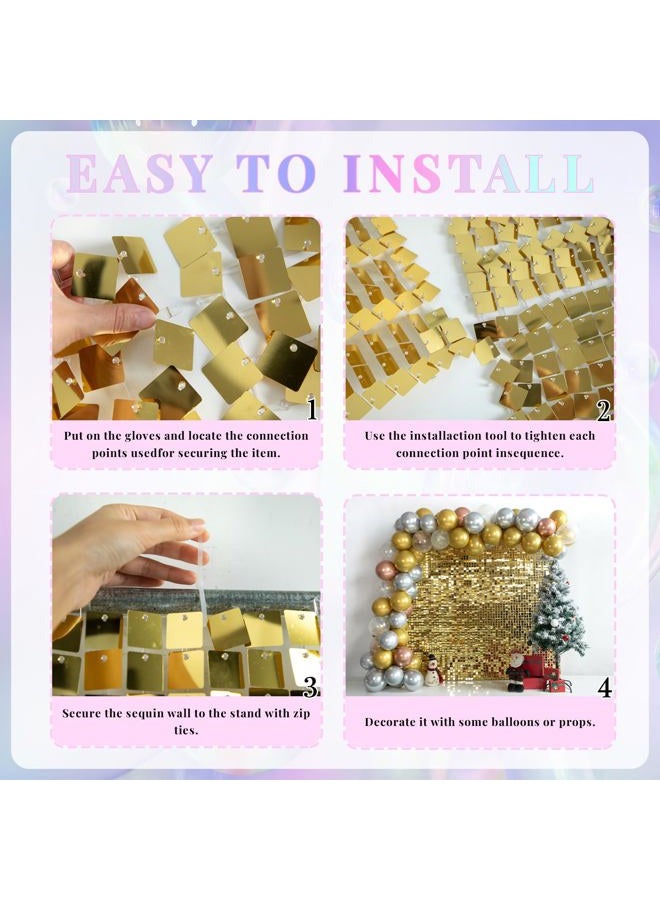 EASY TO INSTALL

1

Put on the gloves and locate the connection points usedfor securing the item.

2

Use the installaction tool to tighten each connection point insequence.

3

Secure the sequin wall to the stand with zip ties.

4

Decorate it with some balloons or props.